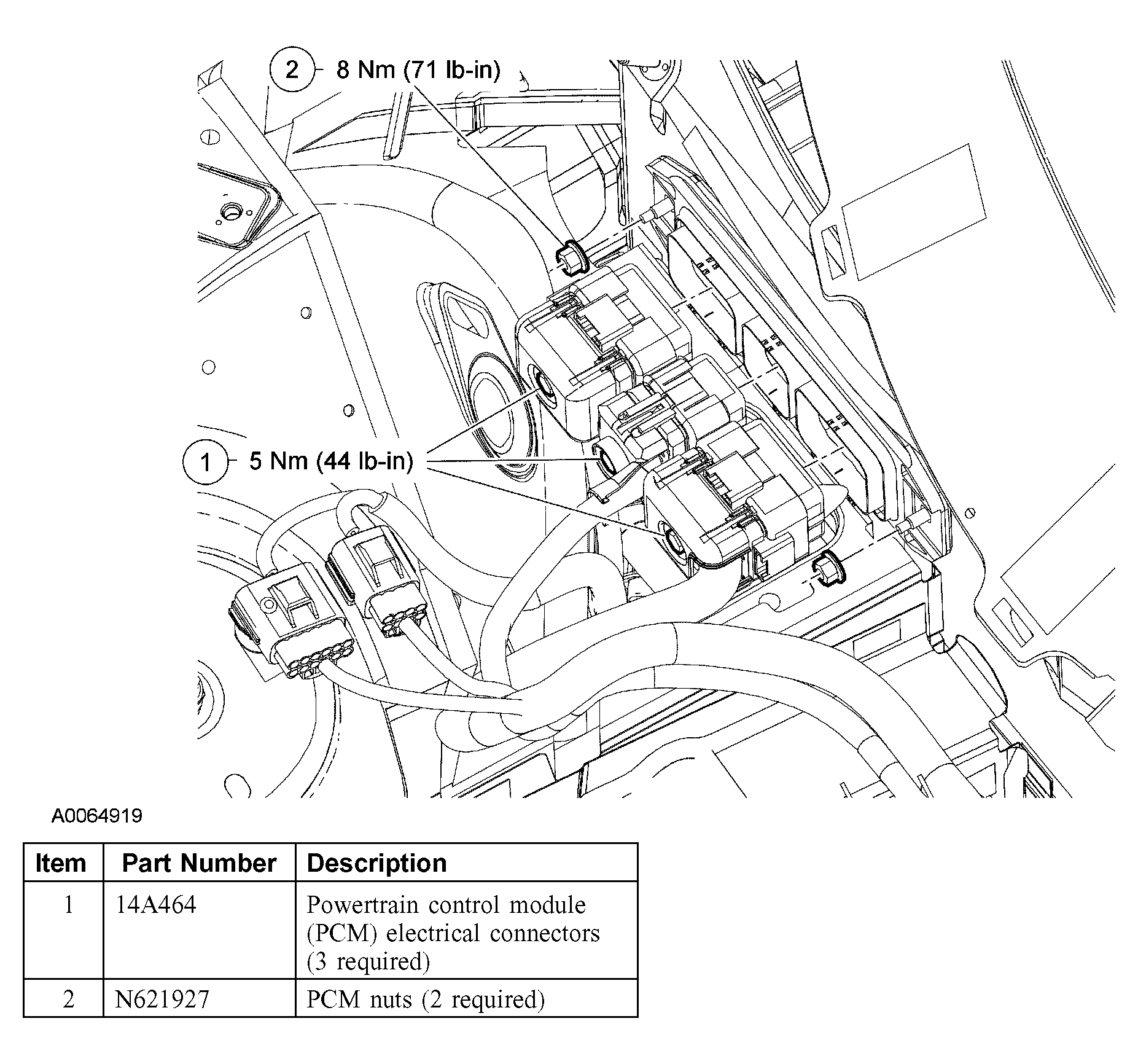 2 8 Nm (71 lb-in)

1 5 Nm (44 lb-in)

A0064919

| Item | Part Number | Description |
|---|---|---|
| 1 | 14A464 | Powertrain control module (PCM) electrical connectors (3 required) |
| 2 | N621927 | PCM nuts (2 required) |