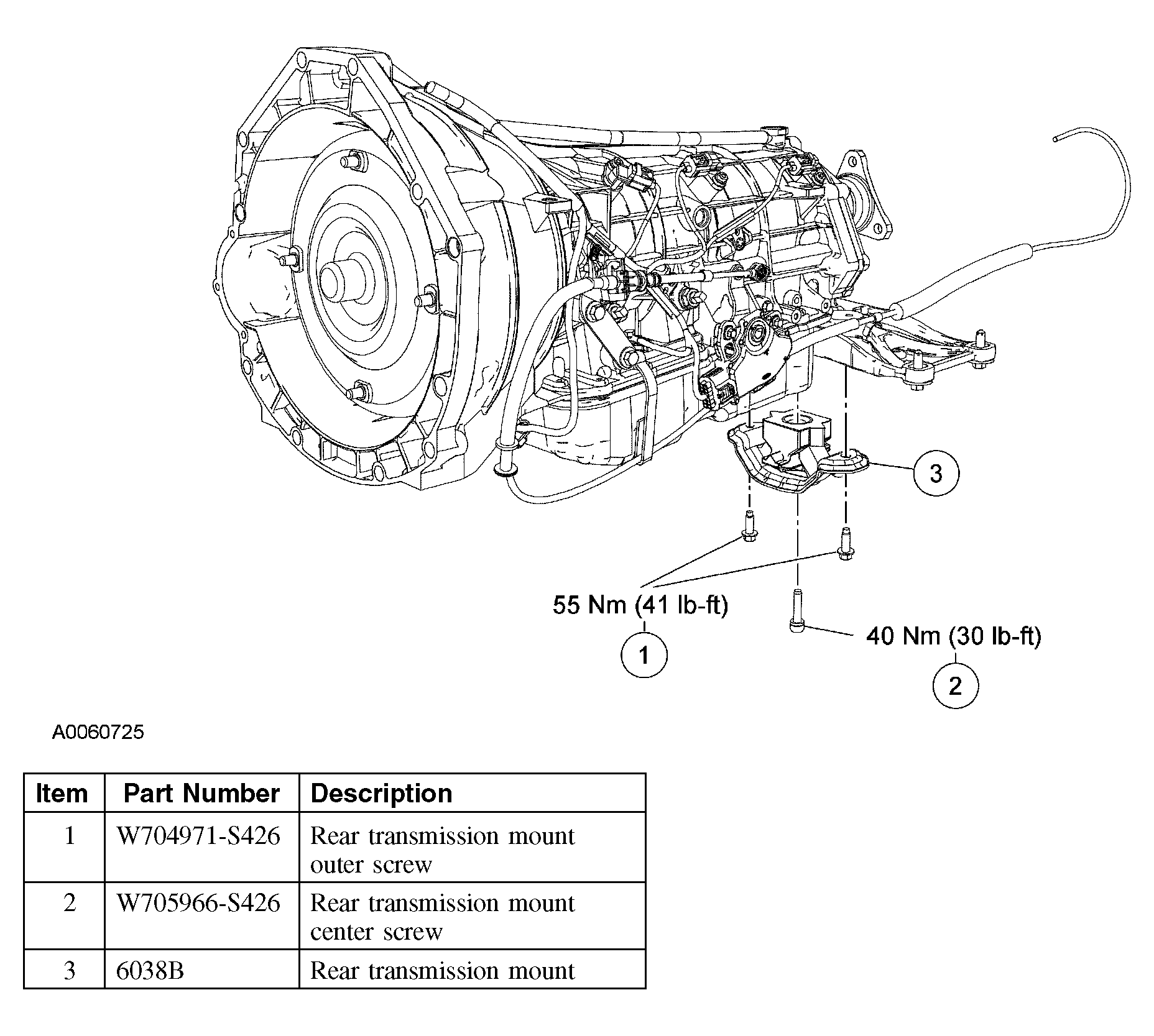 3

55 Nm (41 lb-ft)

1

40 Nm (30 lb-ft)

2

A0060725

| Item | Part Number | Description |
|---|---|---|
| 1 | W704971-S426 | Rear transmission mount outer screw |
| 2 | W705966-S426 | Rear transmission mount center screw |
| 3 | 6038B | Rear transmission mount |