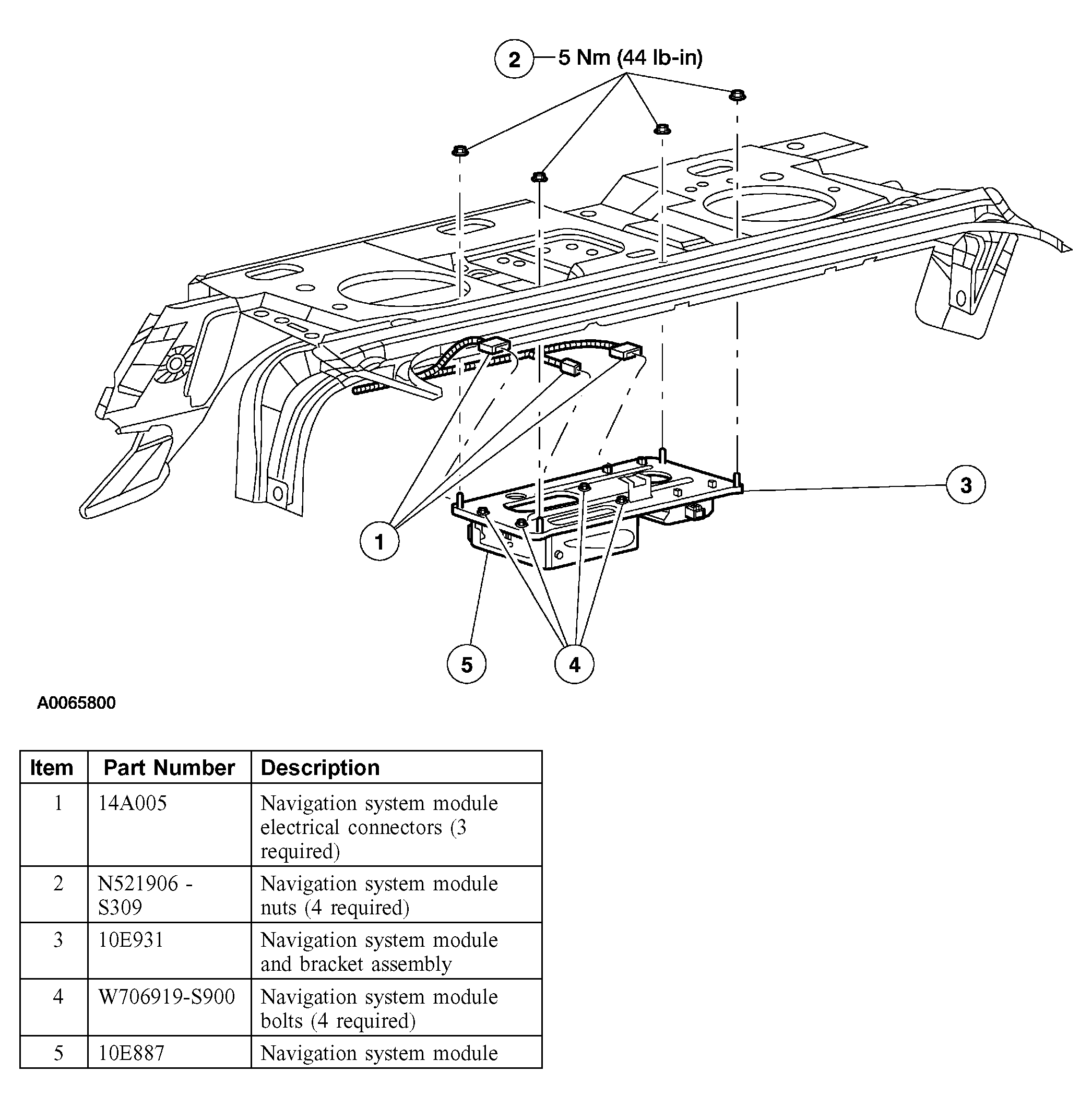 2 5 Nm (44 lb-in)

3

1

5

4

A0065800

| Item | Part Number | Description |
|---|---|---|
| 1 | 14A005 | Navigation system module electrical connectors (3 required) |
| 2 | N521906 - S309 | Navigation system module nuts (4 required) |
| 3 | 10E931 | Navigation system module and bracket assembly |
| 4 | W706919-S900 | Navigation system module bolts (4 required) |
| 5 | 10E887 | Navigation system module |