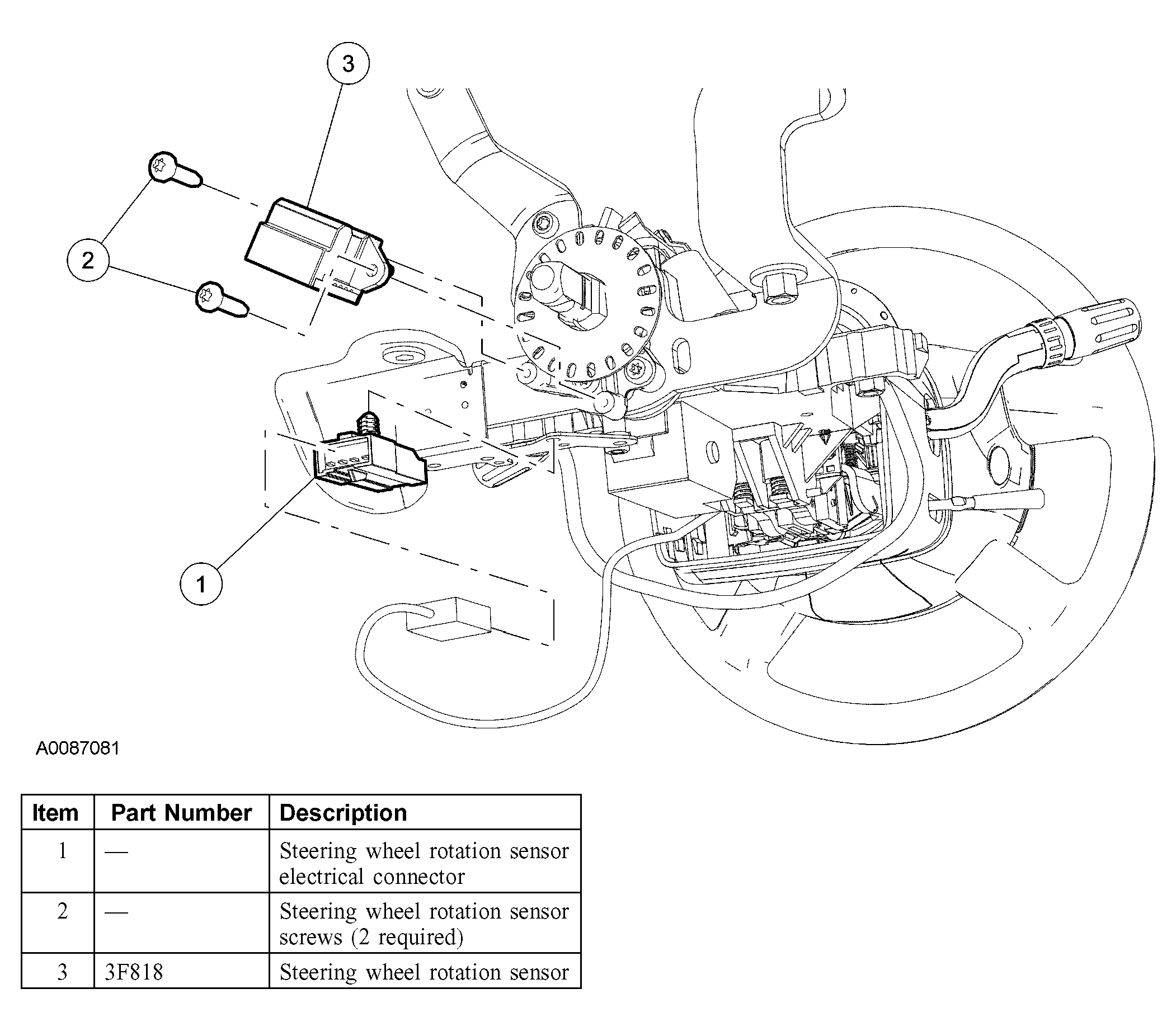 3

2

1

A0087081

| Item | Part Number | Description |
|---|---|---|
| 1 | — | Steering wheel rotation sensor electrical connector |
| 2 | — | Steering wheel rotation sensor screws (2 required) |
| 3 | 3F818 | Steering wheel rotation sensor |