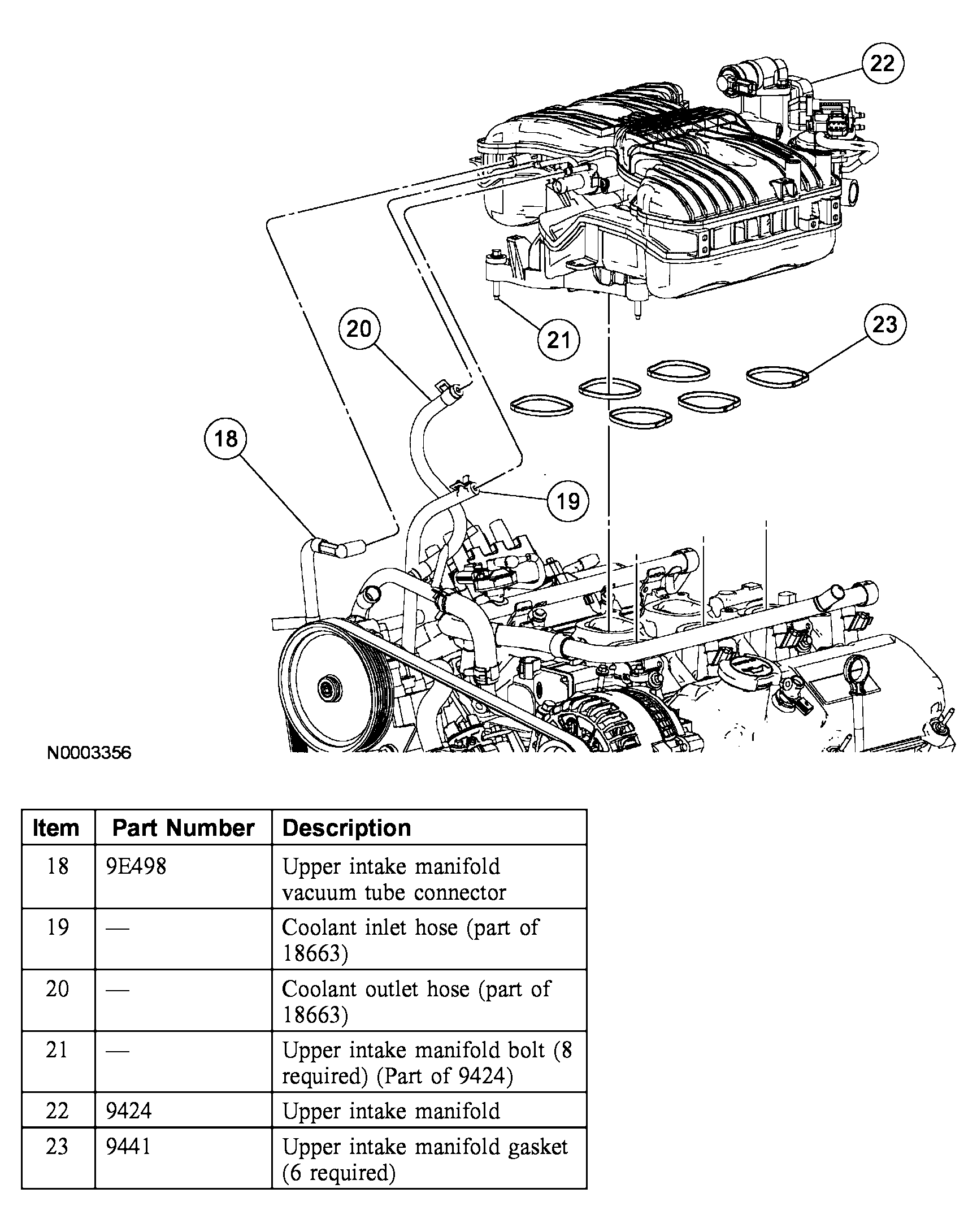 22

20

21

23

18

19

N0003356

| Item | Part Number | Description |
|---|---|---|
| 18 | 9E498 | Upper intake manifold vacuum tube connector |
| 19 | — | Coolant inlet hose (part of 18663) |
| 20 | — | Coolant outlet hose (part of 18663) |
| 21 | — | Upper intake manifold bolt (8 required) (Part of 9424) |
| 22 | 9424 | Upper intake manifold |
| 23 | 9441 | Upper intake manifold gasket (6 required) |