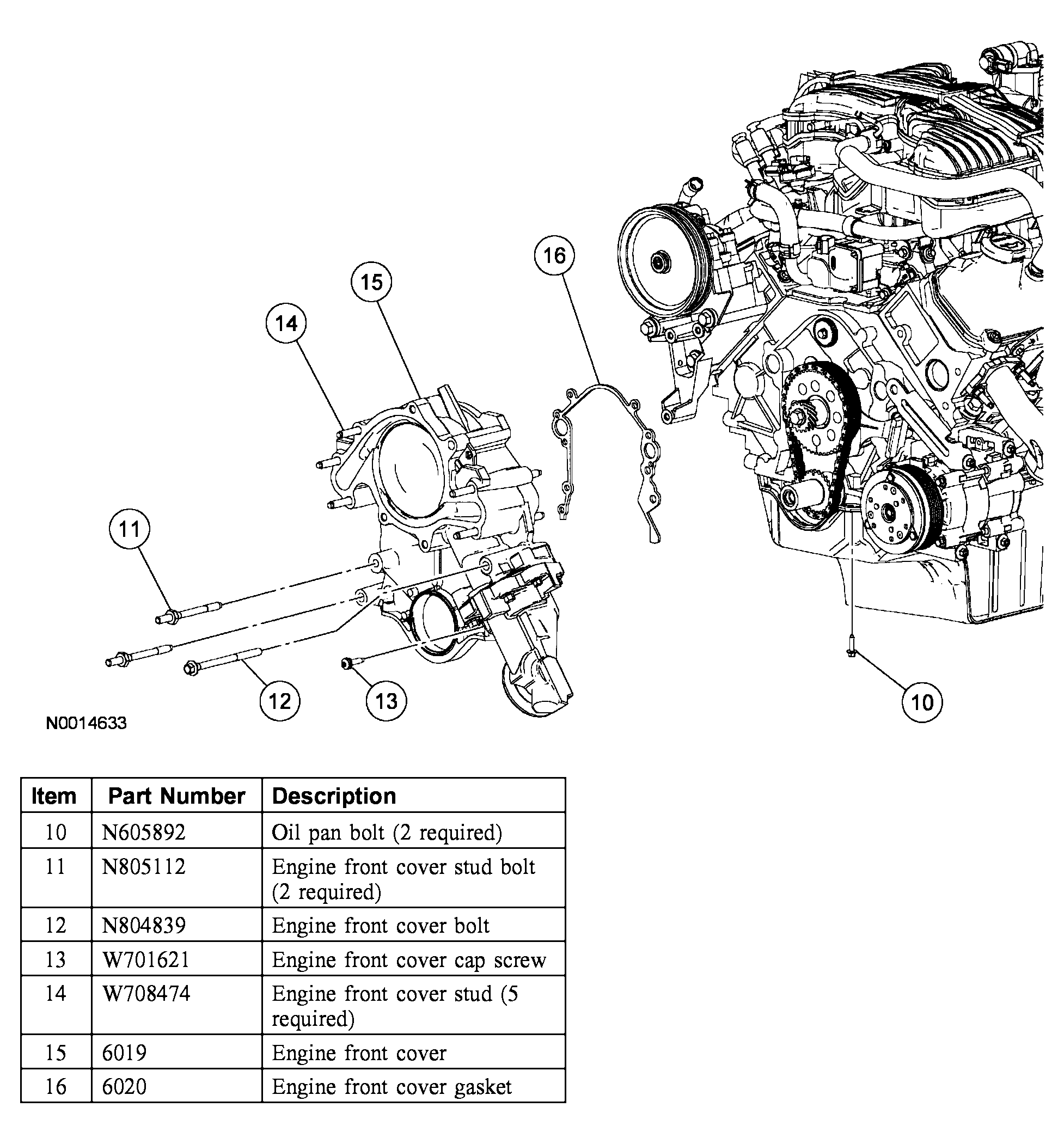 16
15
14
11
12
13
10
N0014633

| Item | Part Number | Description |
|---|---|---|
| 10 | N605892 | Oil pan bolt (2 required) |
| 11 | N805112 | Engine front cover stud bolt (2 required) |
| 12 | N804839 | Engine front cover bolt |
| 13 | W701621 | Engine front cover cap screw |
| 14 | W708474 | Engine front cover stud (5 required) |
| 15 | 6019 | Engine front cover |
| 16 | 6020 | Engine front cover gasket |