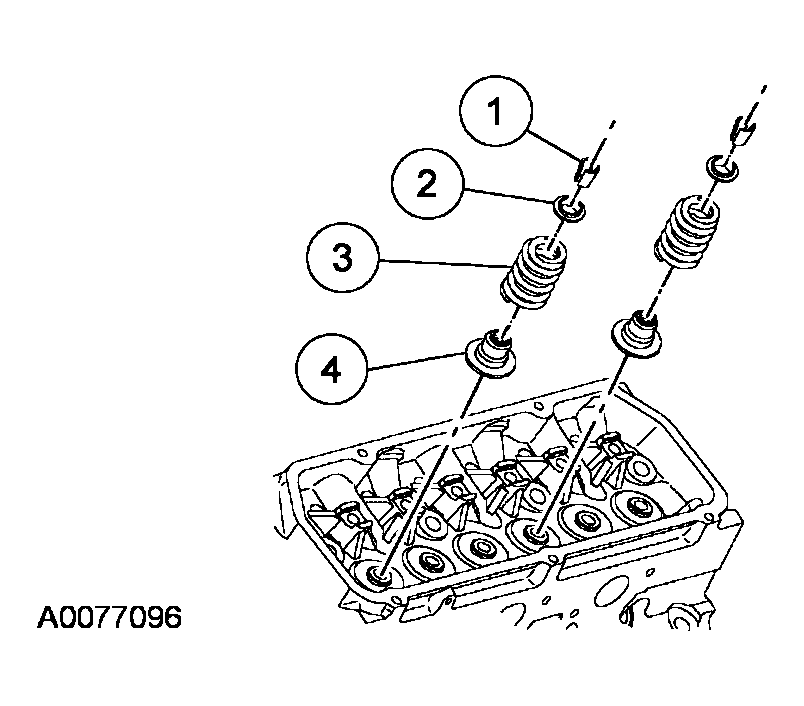 1
2
3
4
A0077096