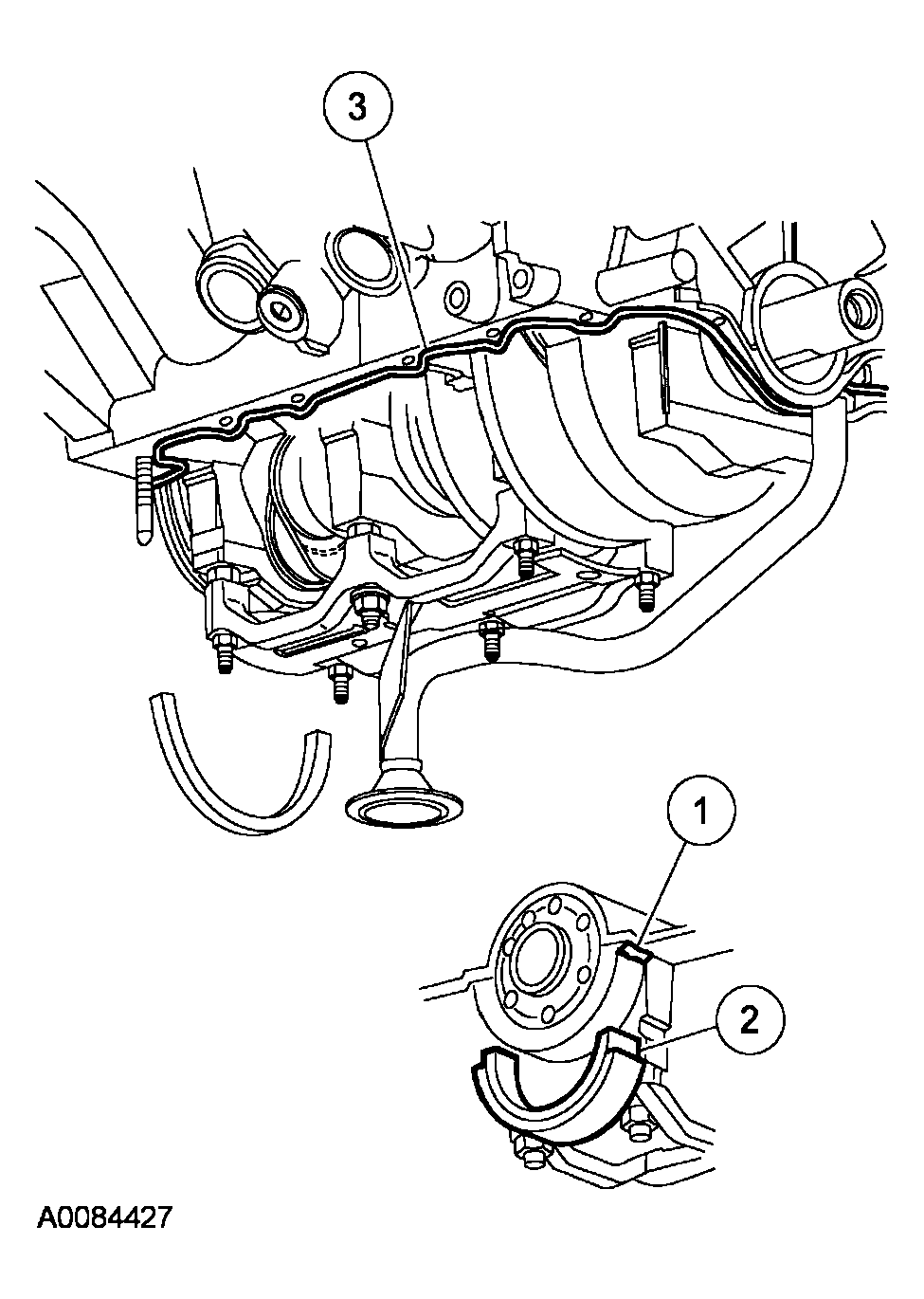 3

1

2

A0084427