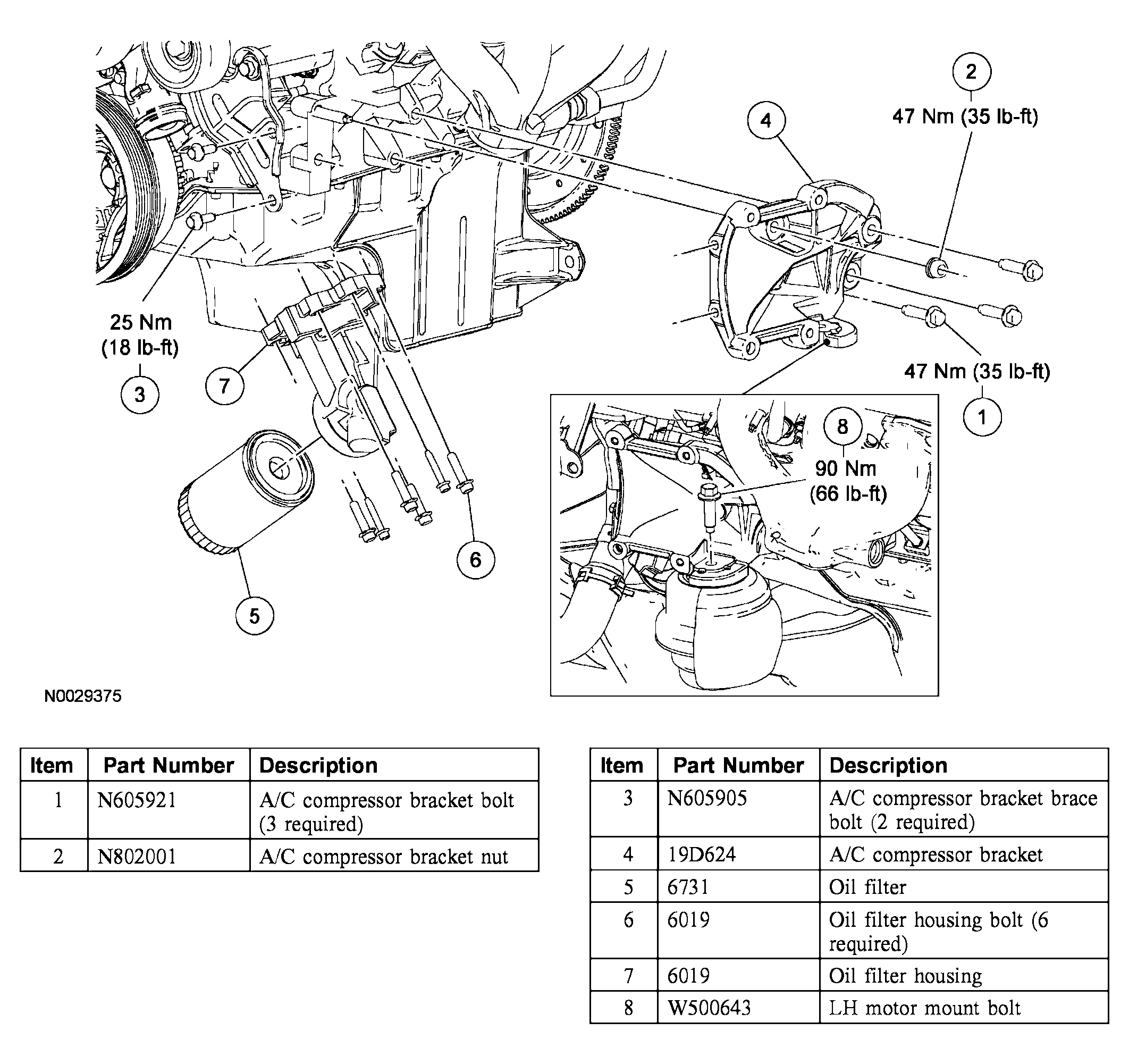 2

47 Nm (35 lb-ft)

4

25 Nm
(18 lb-ft)

3

7

47 Nm (35 lb-ft)

1

8

90 Nm
(66 lb-ft)

6

5

N0029375

| Item | Part Number | Description |
|---|---|---|
| 1 | N605921 | A/C compressor bracket bolt (3 required) |
| 2 | N802001 | A/C compressor bracket nut |

| Item | Part Number | Description |
|---|---|---|
| 3 | N605905 | A/C compressor bracket brace bolt (2 required) |
| 4 | 19D624 | A/C compressor bracket |
| 5 | 6731 | Oil filter |
| 6 | 6019 | Oil filter housing bolt (6 required) |
| 7 | 6019 | Oil filter housing |
| 8 | W500643 | LH motor mount bolt |