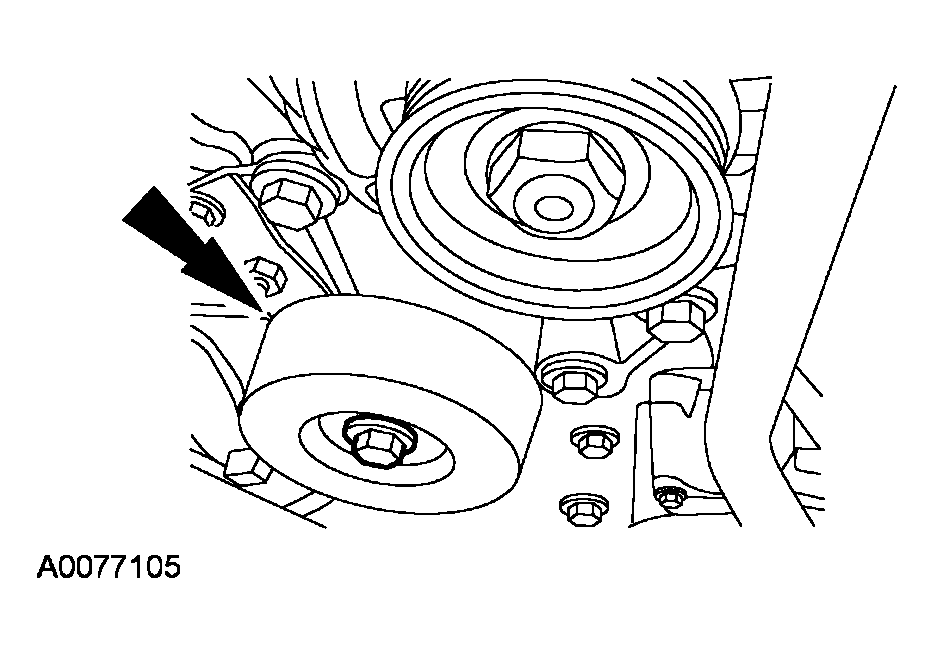 A0077105