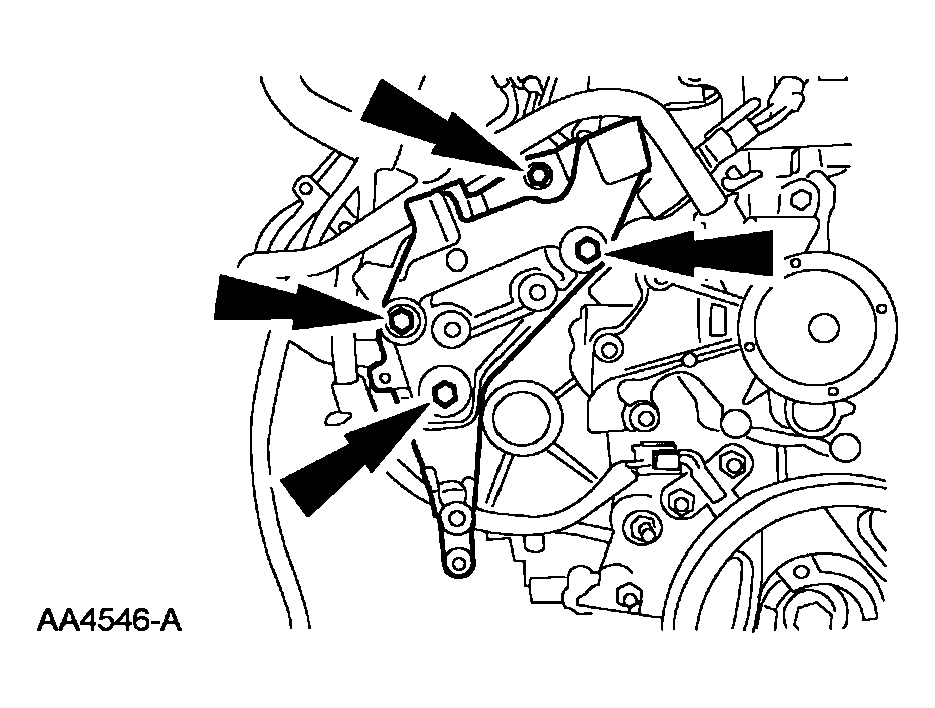 AA4546-A