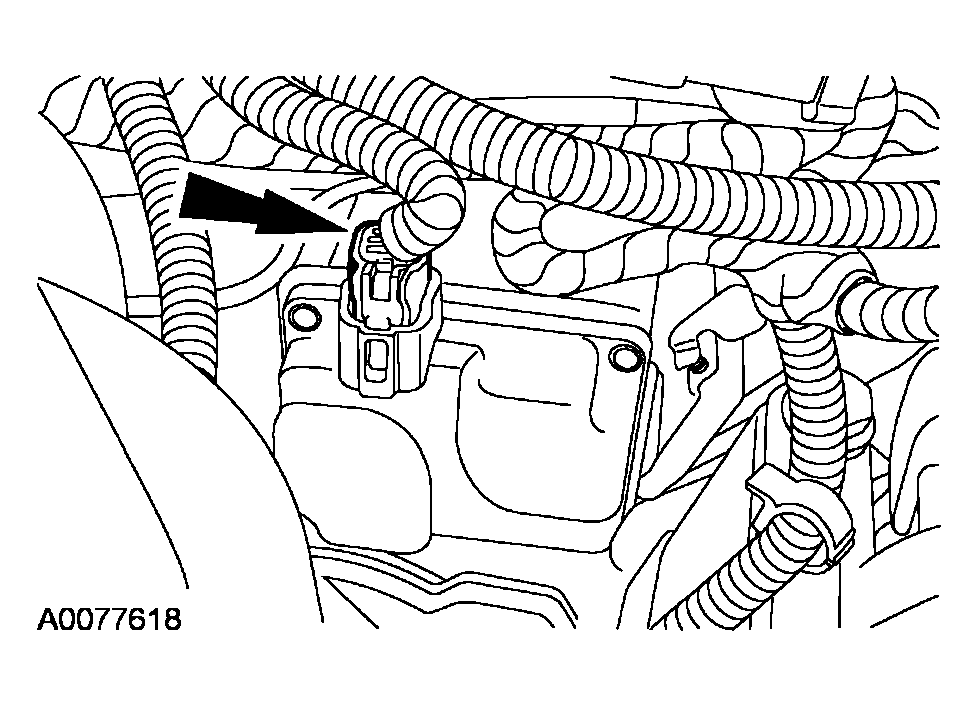 A0077618