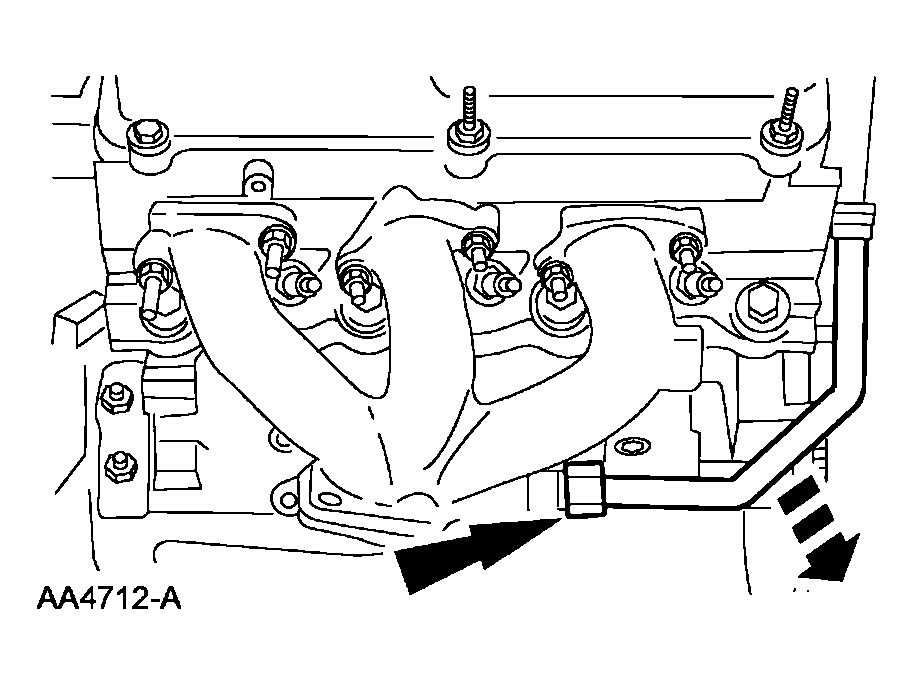 AA4712-A