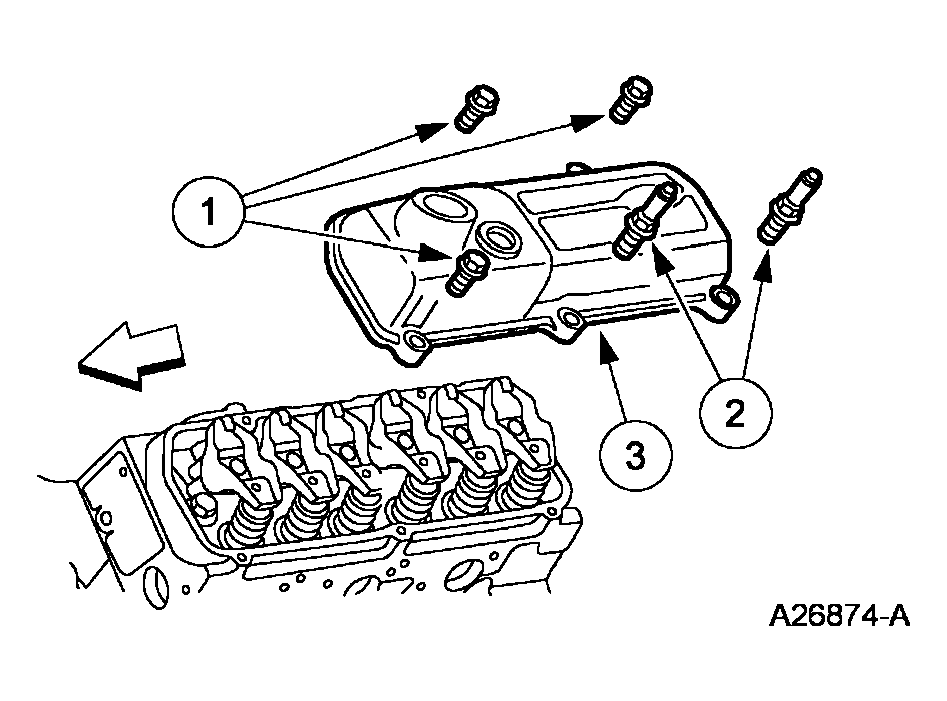 1

2

3

A26874-A