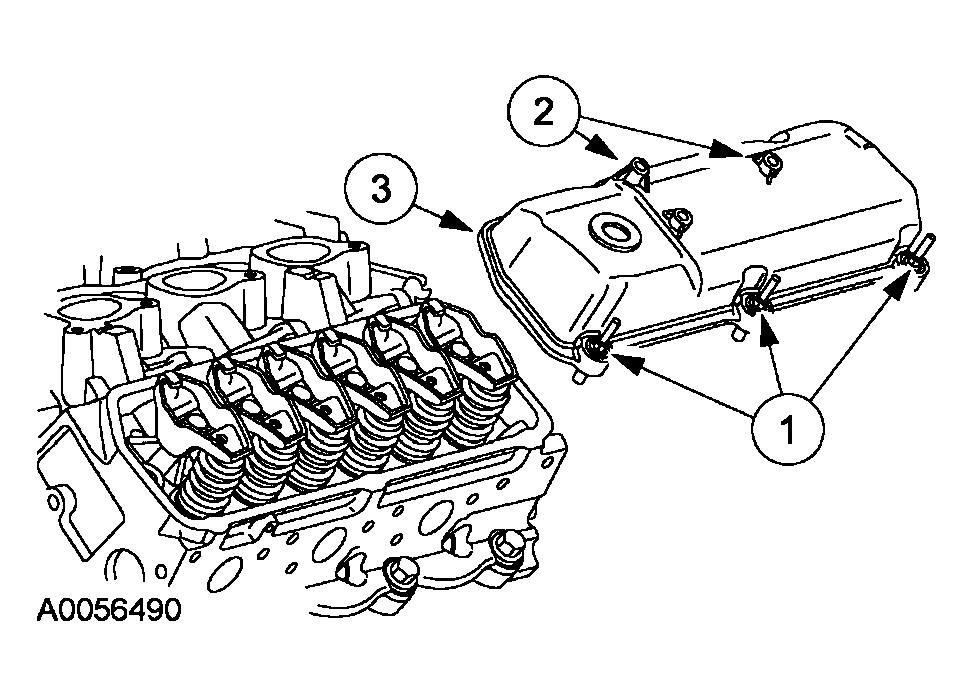 2
3
1
A0056490