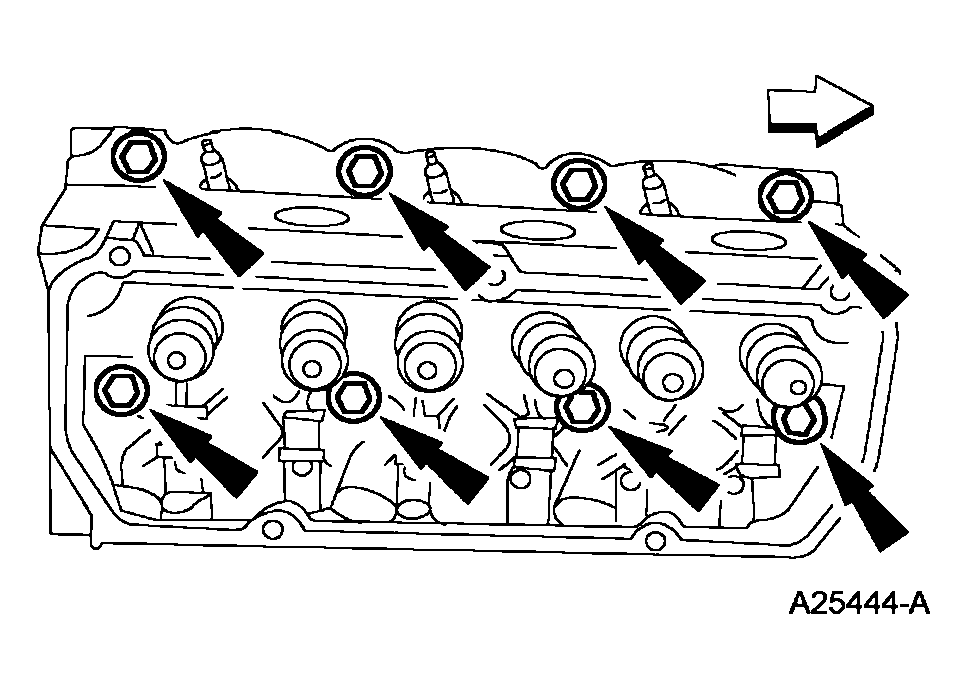 A25444-A