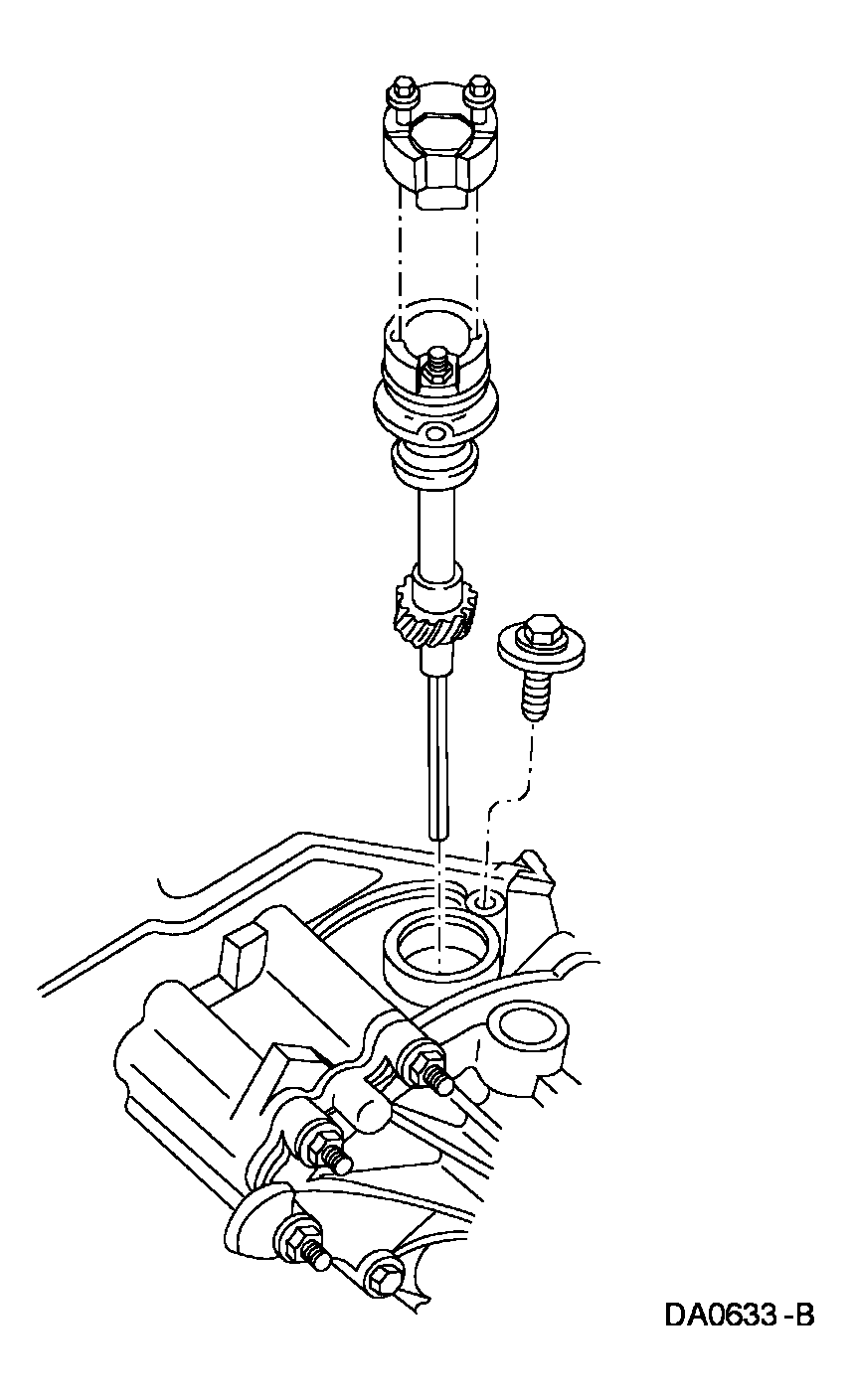 DA0633 -B