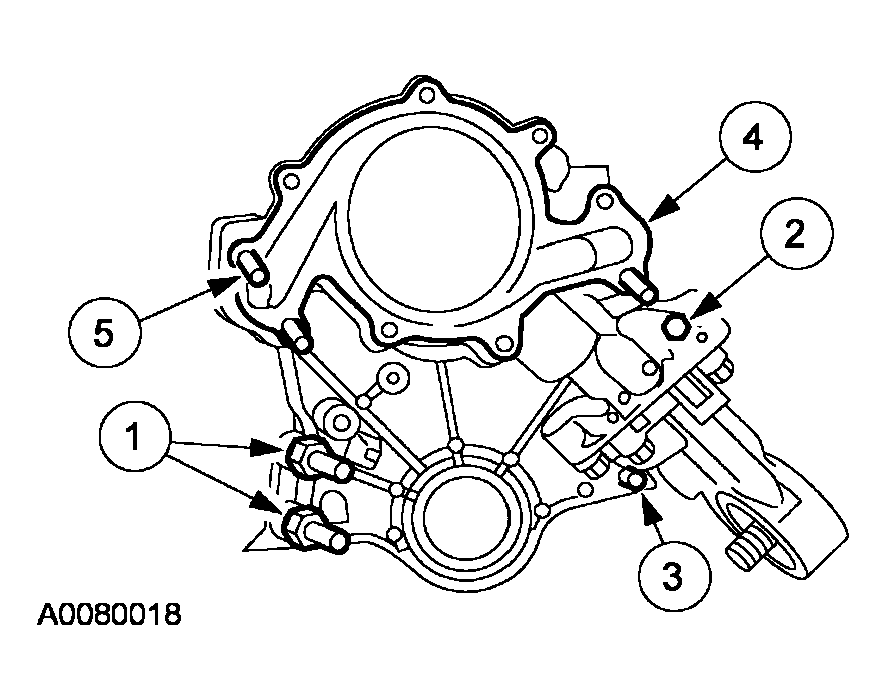 4
2
5
1
3
A0080018