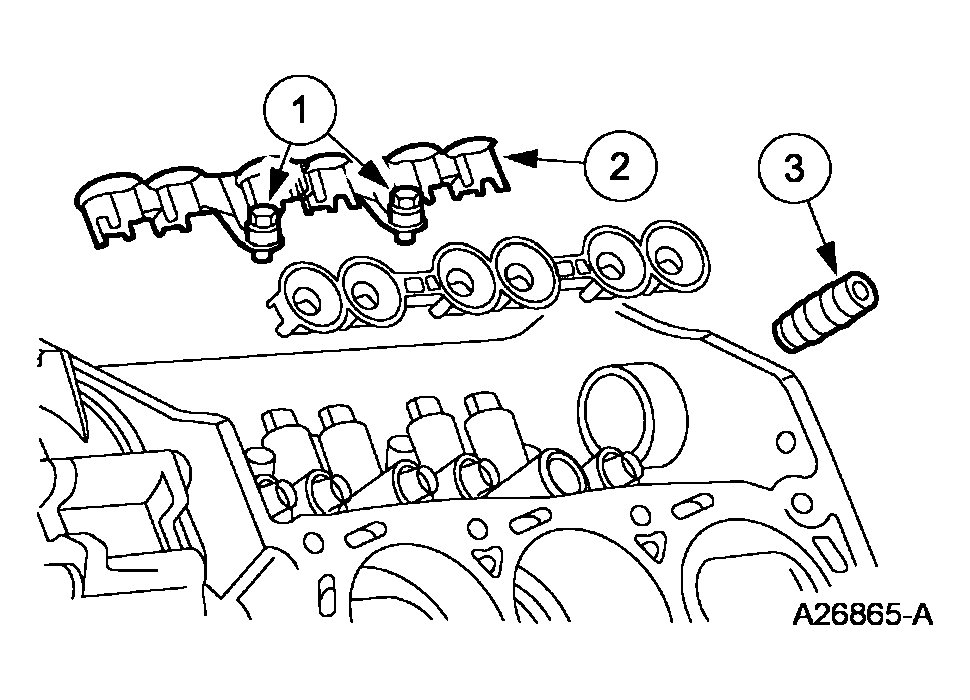 1
2
3
A26865-A