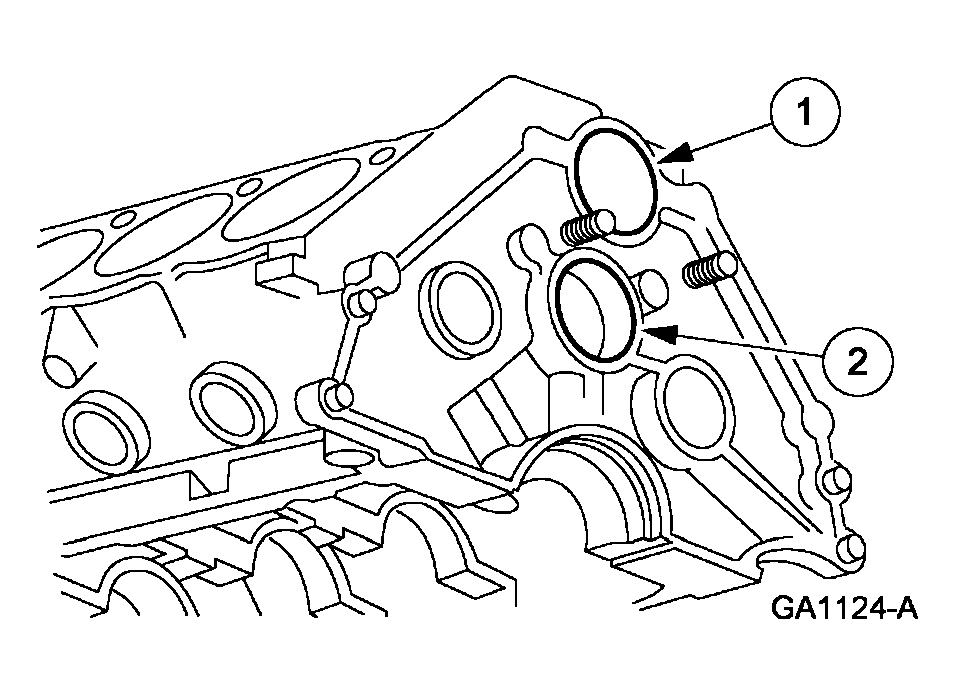 1

2

GA1124-A