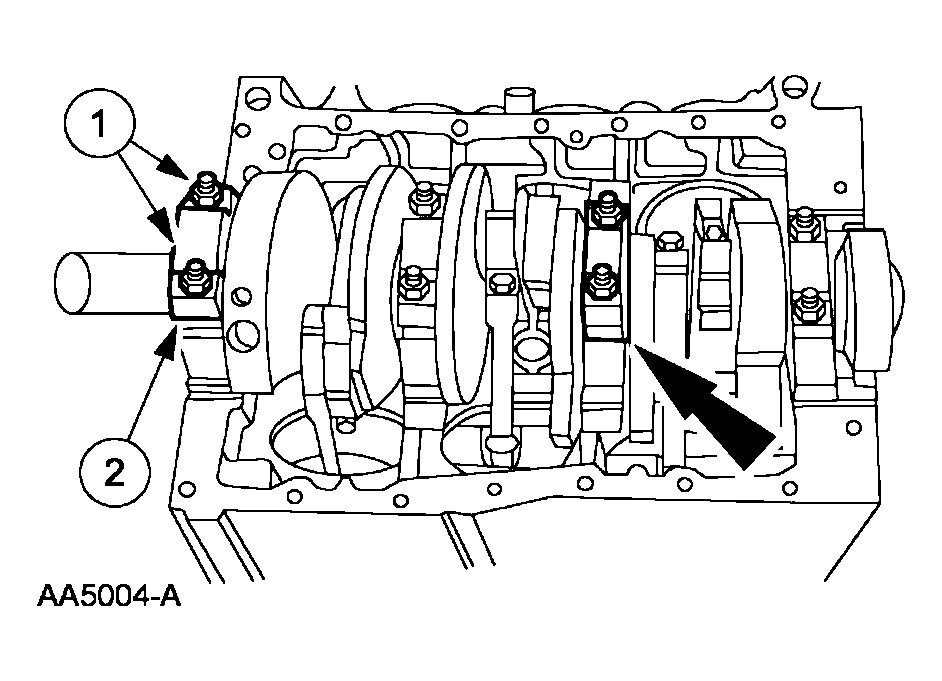 1

2

AA5004-A