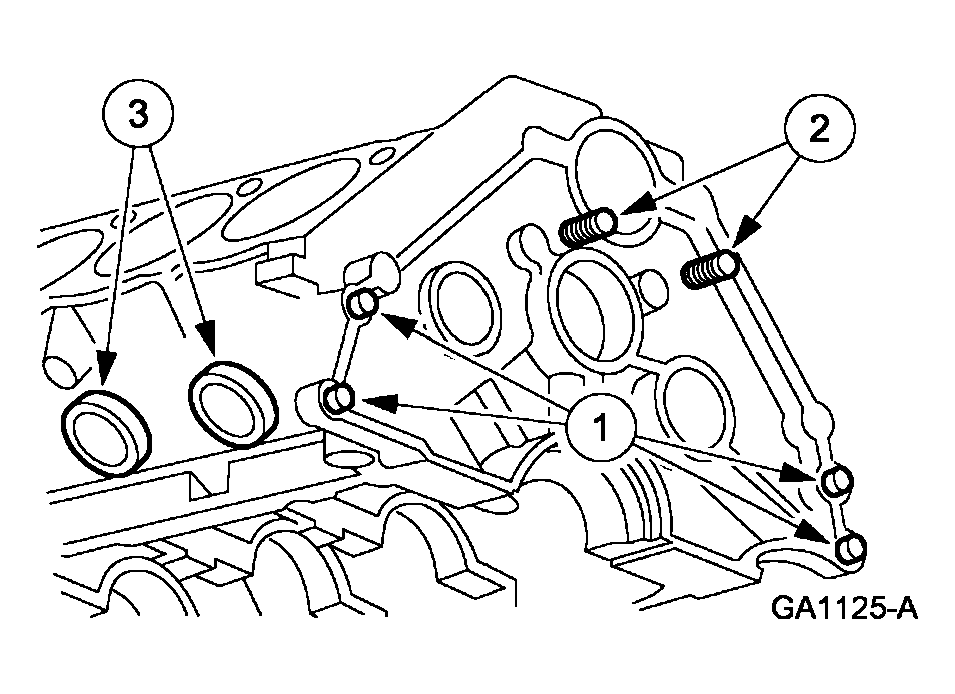 3

2

1

GA1125-A