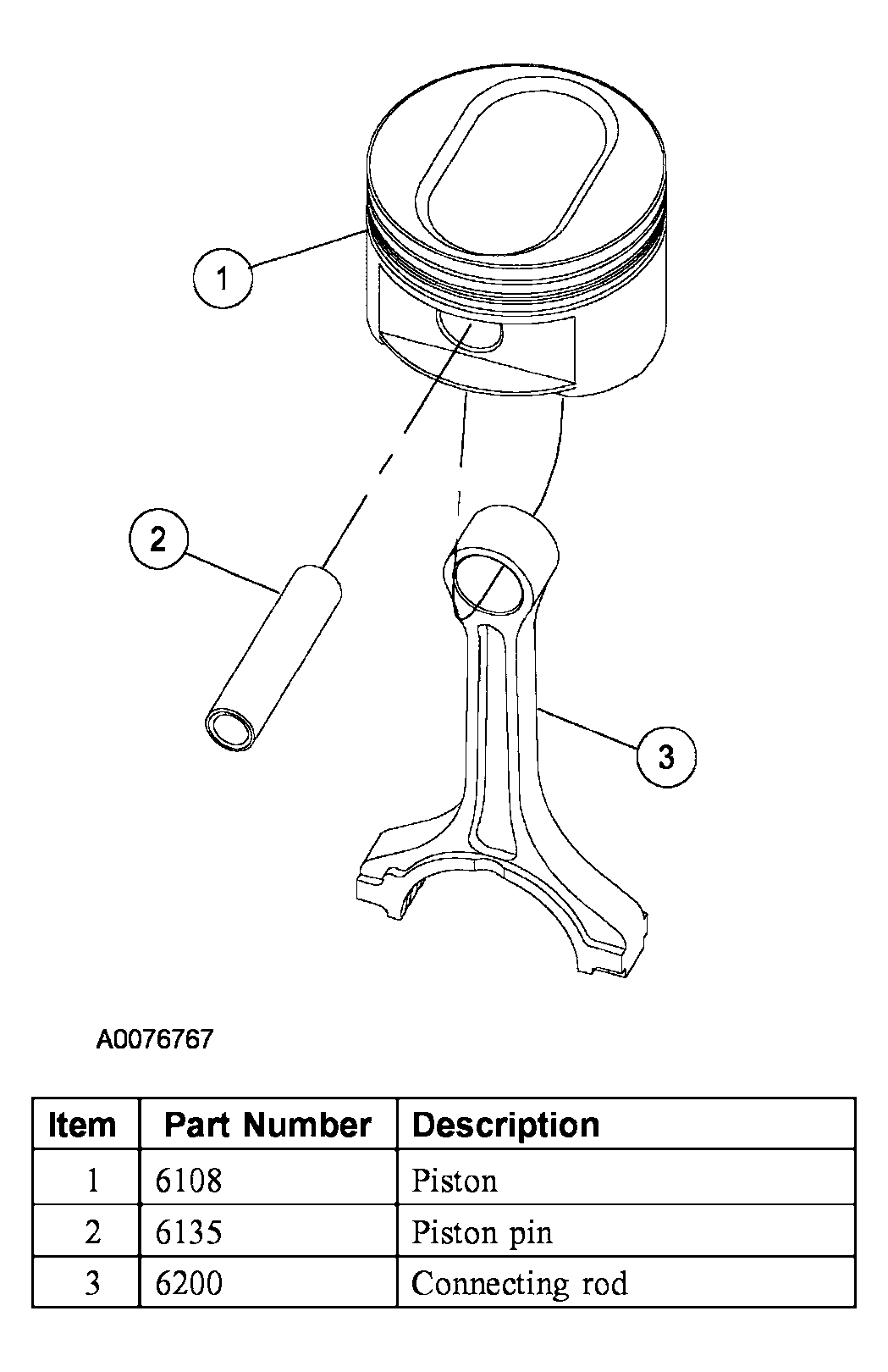 1

2

3

A0076767

| Item | Part Number | Description |
|---|---|---|
| 1 | 6108 | Piston |
| 2 | 6135 | Piston pin |
| 3 | 6200 | Connecting rod |