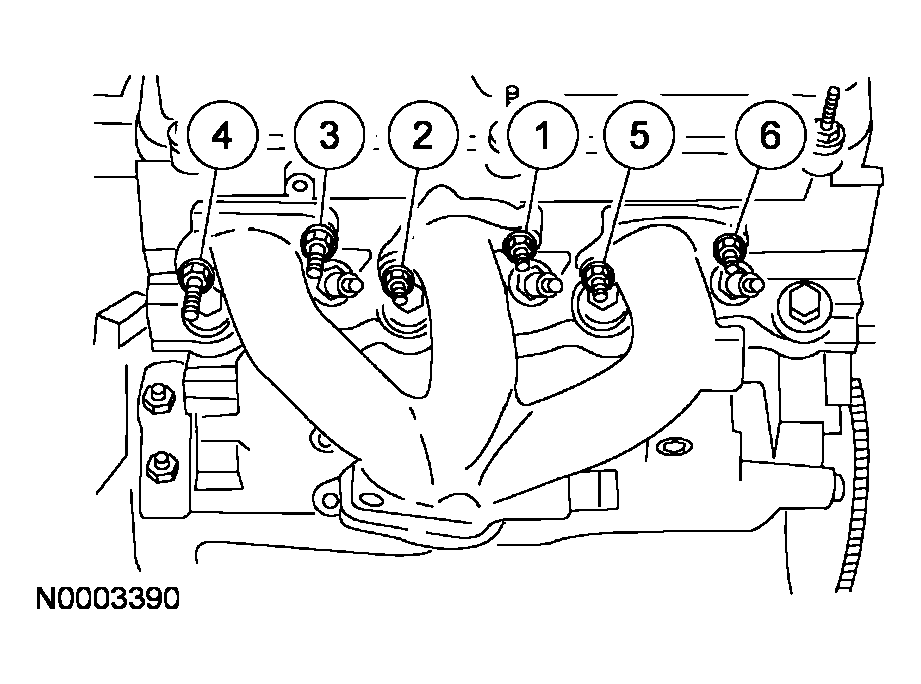 4
3
2
1
5
6
N0003390