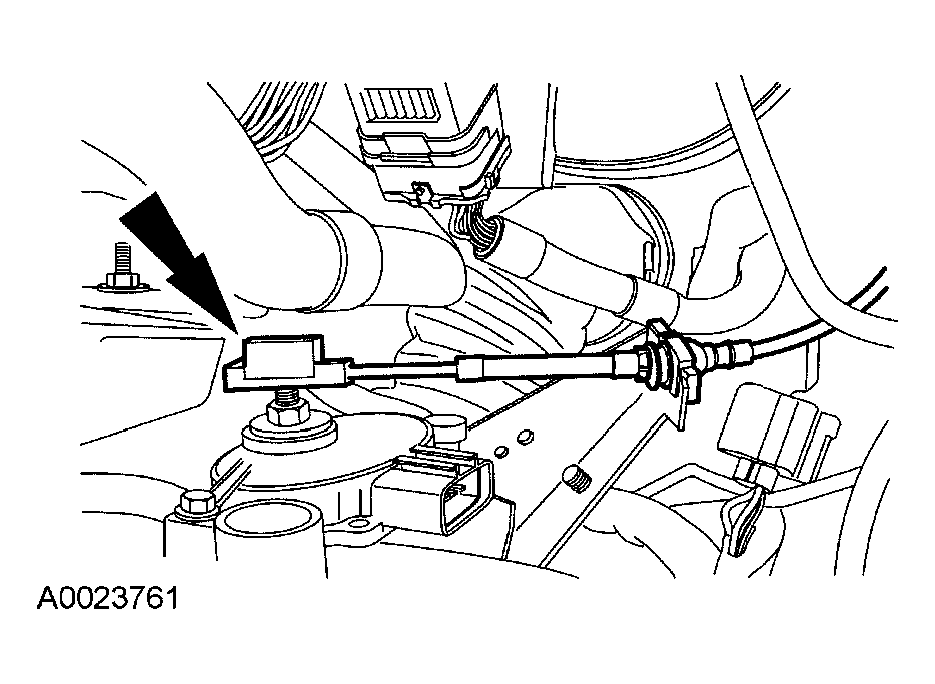 A0023761