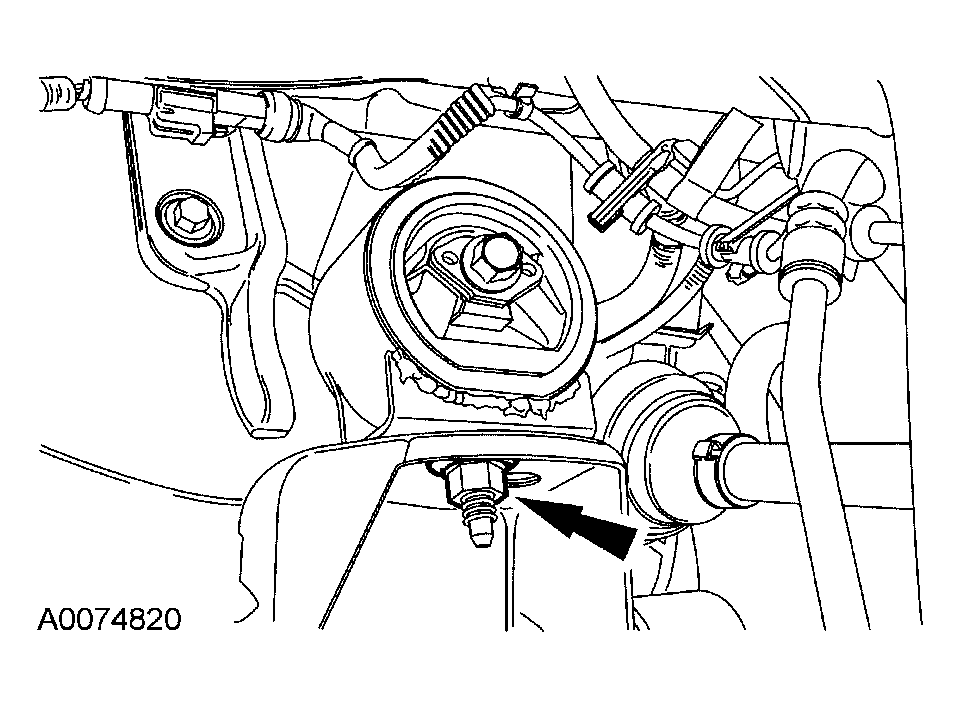 A0074820