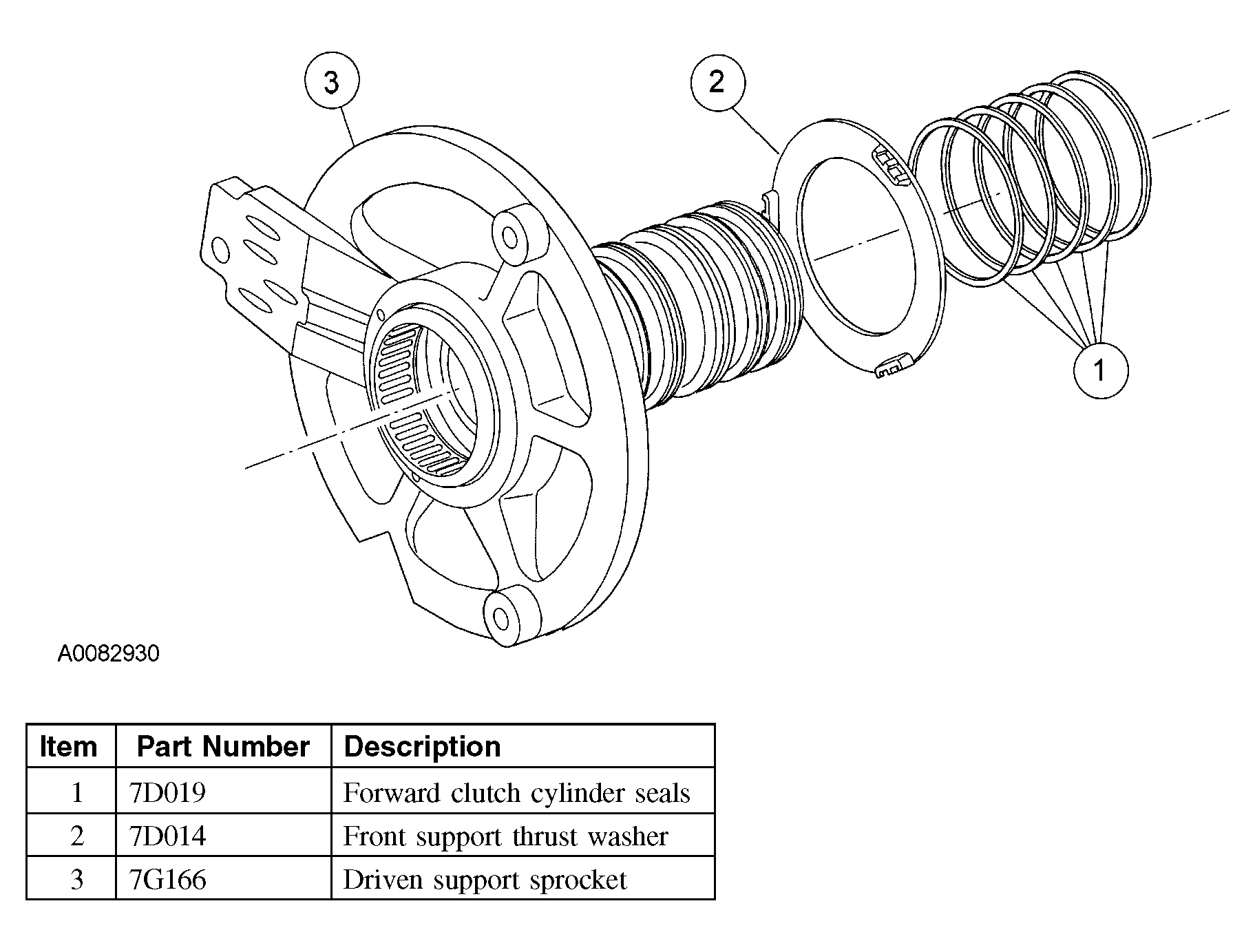 3

2

1

A0082930

| Item | Part Number | Description |
|---|---|---|
| 1 | 7D019 | Forward clutch cylinder seals |
| 2 | 7D014 | Front support thrust washer |
| 3 | 7G166 | Driven support sprocket |