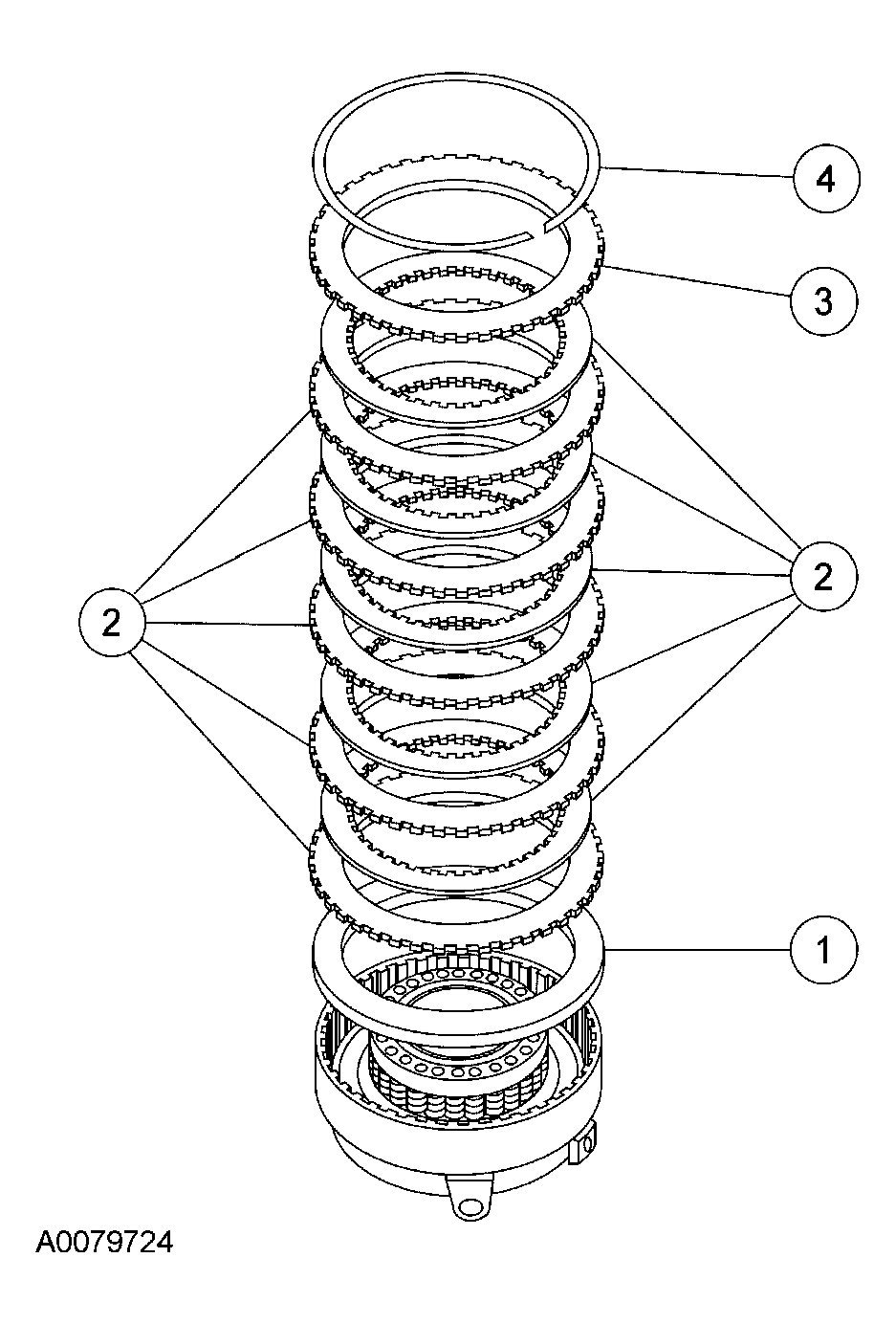 4
3
2
2
1
A0079724