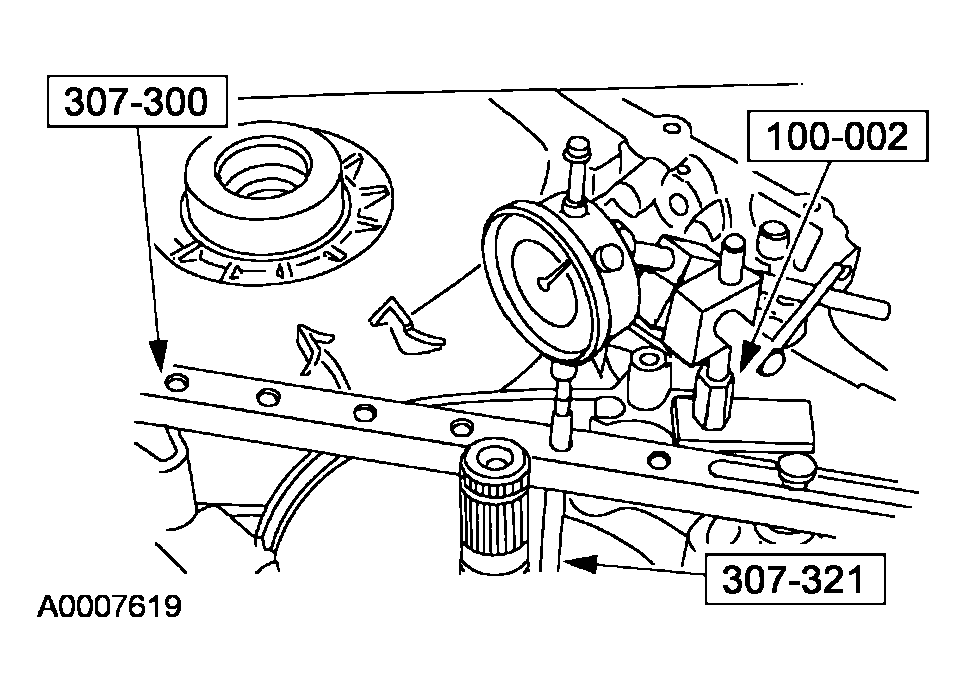 307-300

100-002

307-321

A0007619