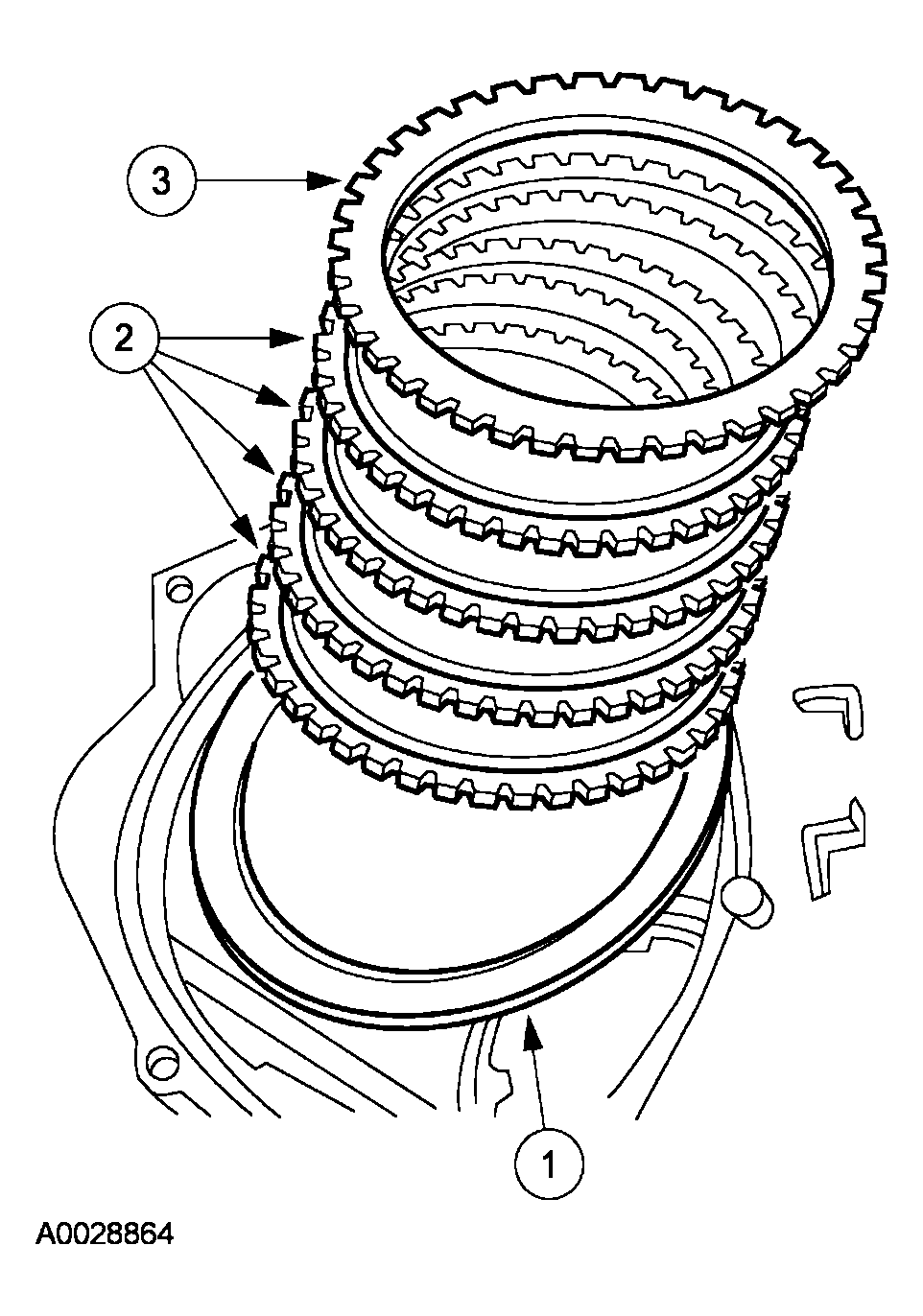 3
2
1
A0028864