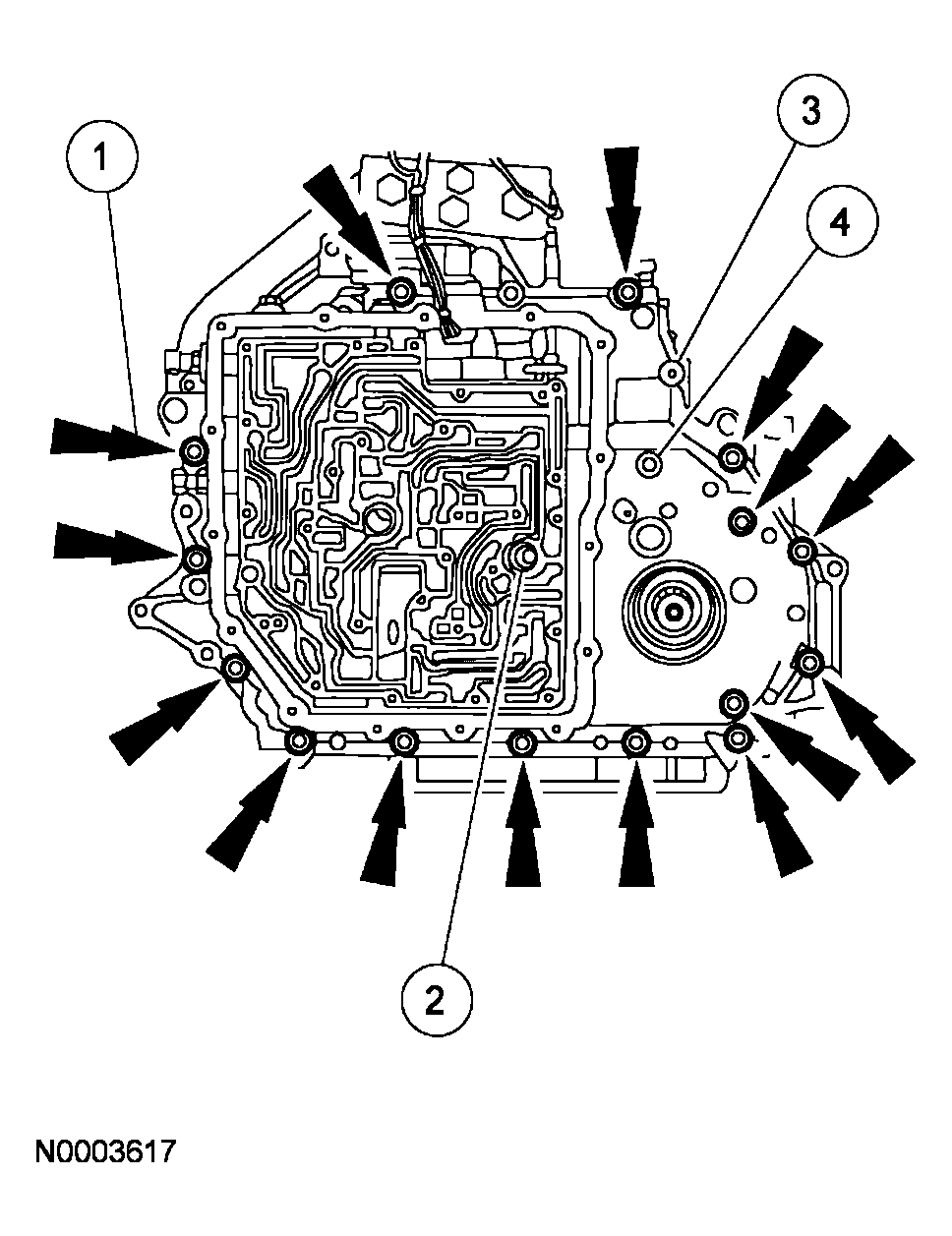 1
3
4
2
N0003617