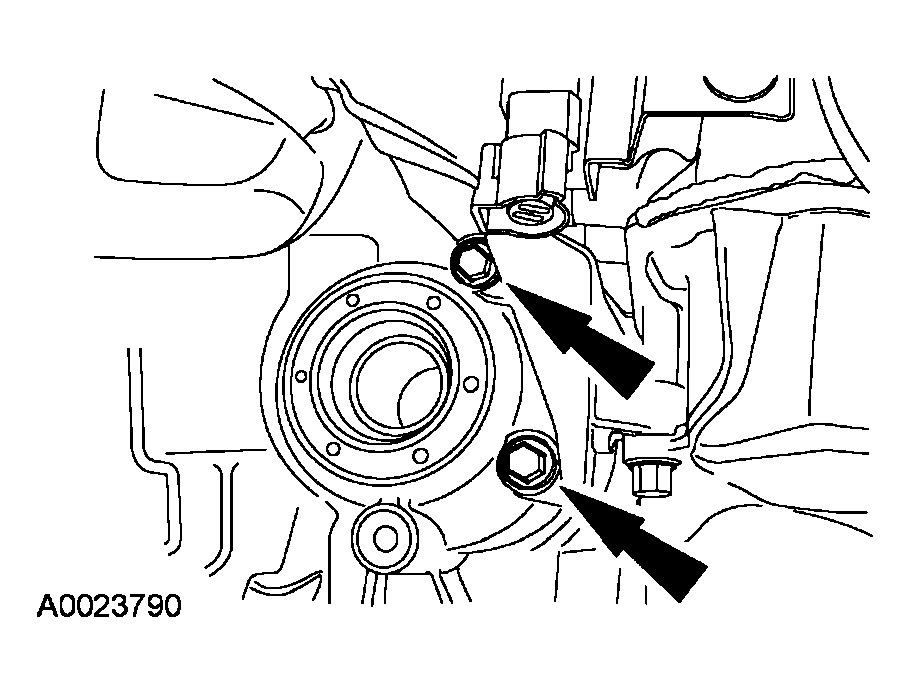 A0023790