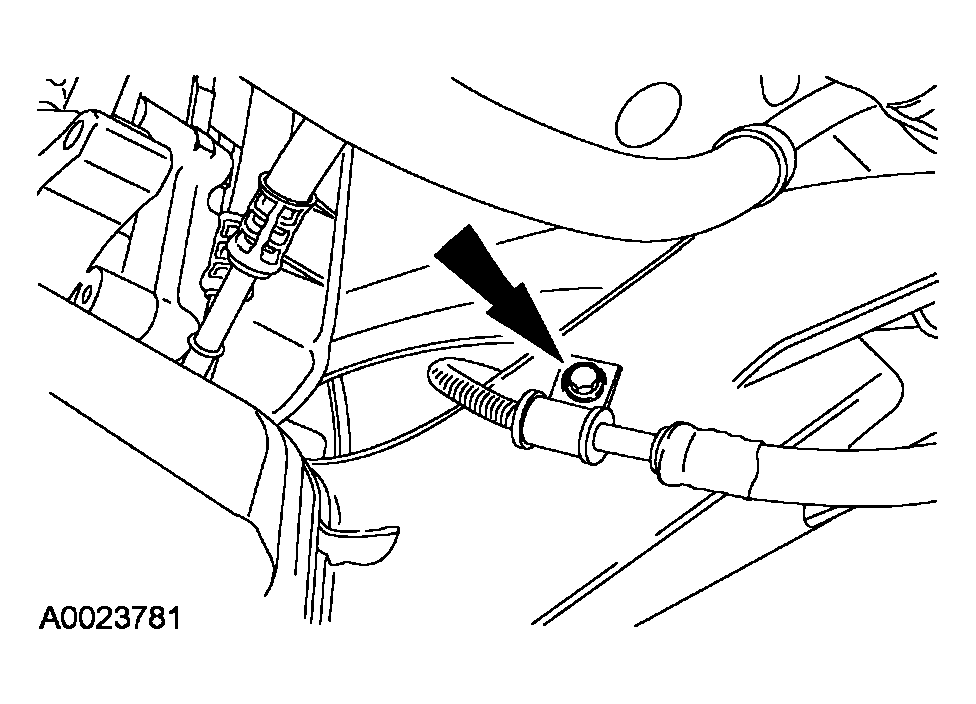 A0023781