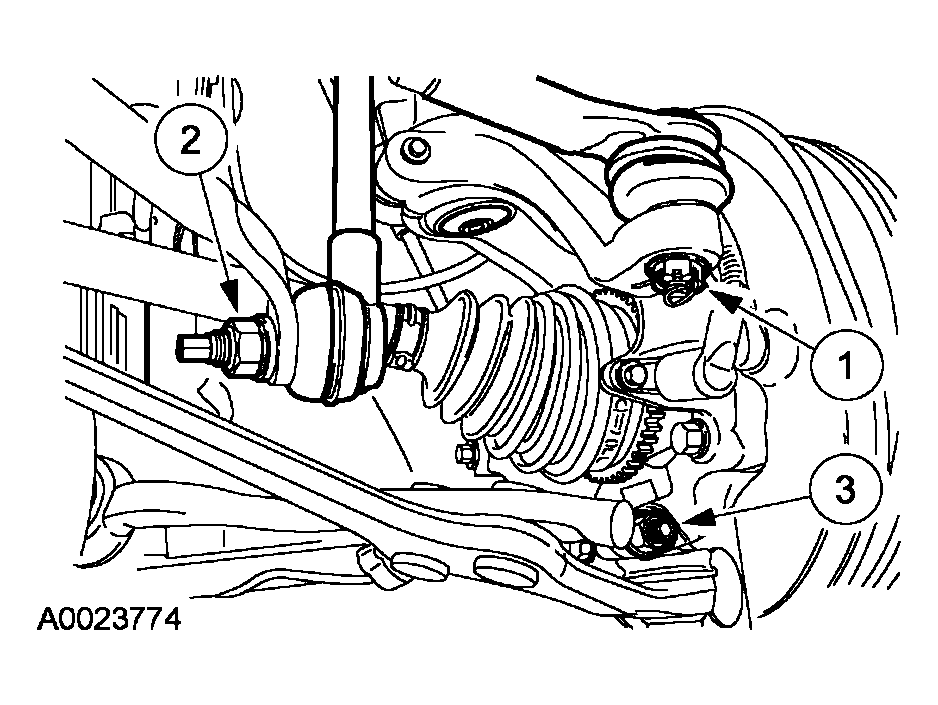 2

1

3

A0023774