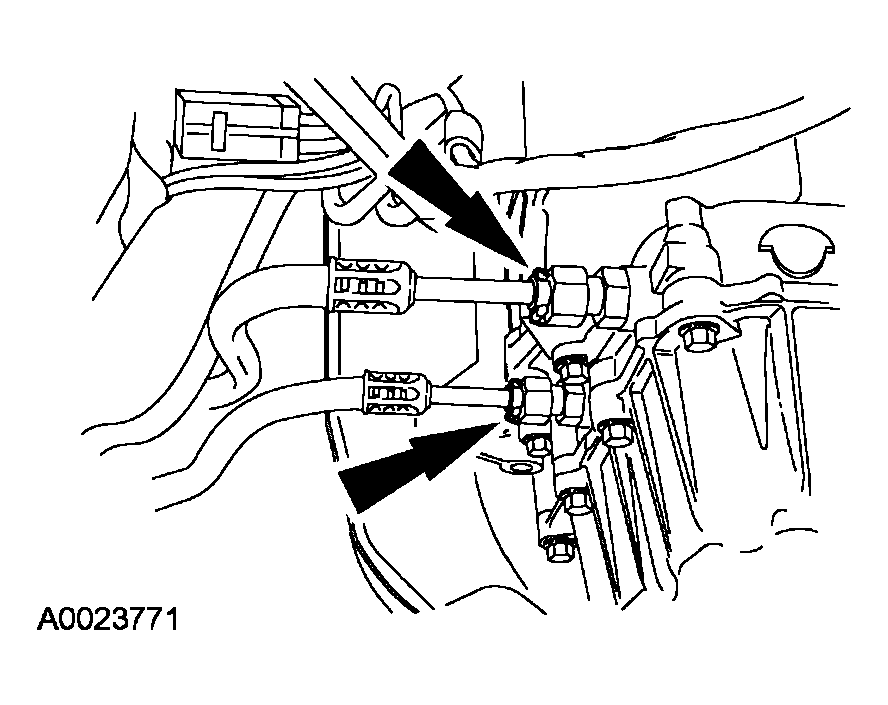 A0023771