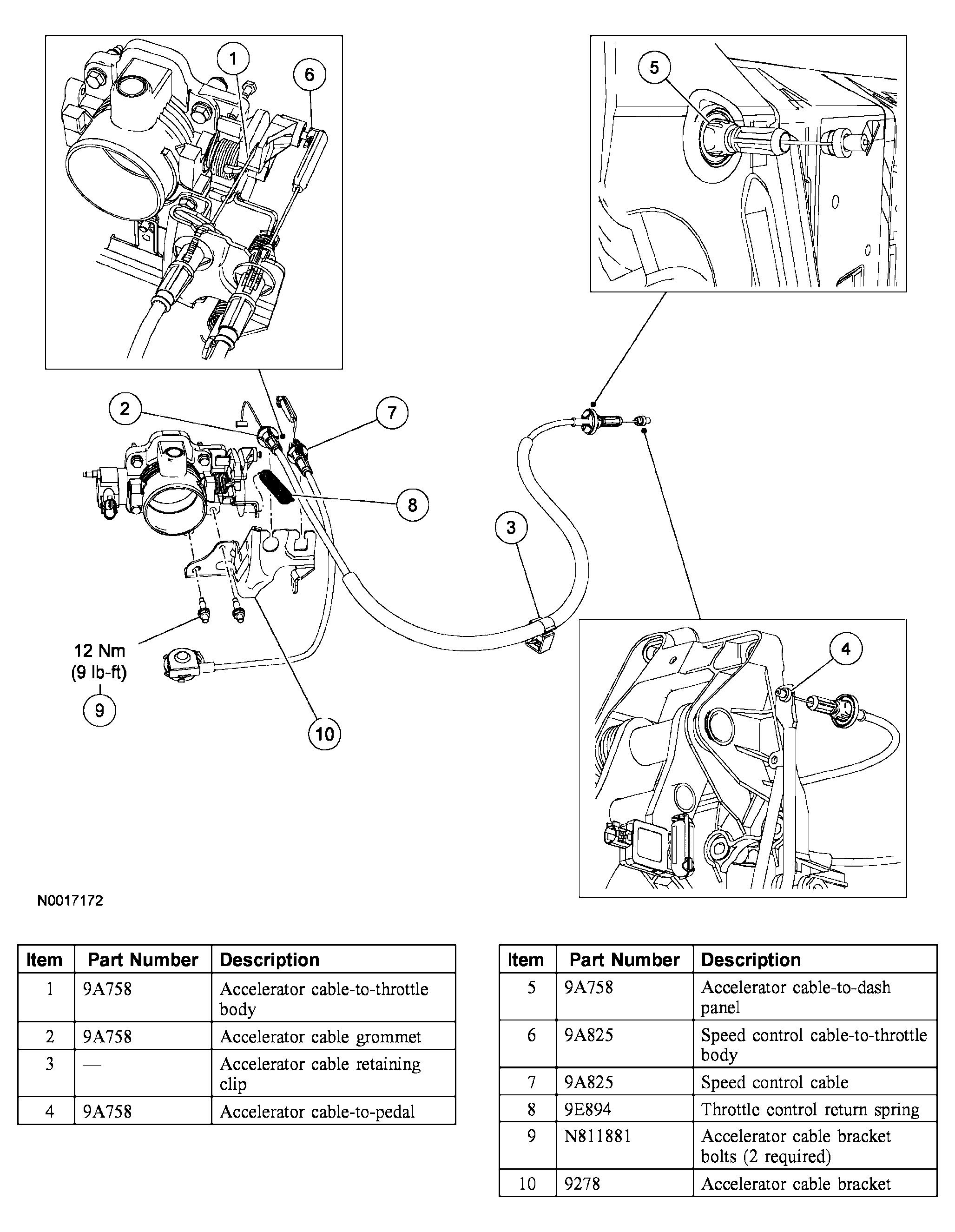 1
6
5
2
7
8
3
12 Nm
(9 lb-ft)
9
10
4

N0017172

| Item | Part Number | Description |
|---|---|---|
| 1 | 9A758 | Accelerator cable-to-throttle body |
| 2 | 9A758 | Accelerator cable grommet |
| 3 | — | Accelerator cable retaining clip |
| 4 | 9A758 | Accelerator cable-to-pedal |

| Item | Part Number | Description |
|---|---|---|
| 5 | 9A758 | Accelerator cable-to-dash panel |
| 6 | 9A825 | Speed control cable-to-throttle body |
| 7 | 9A825 | Speed control cable |
| 8 | 9E894 | Throttle control return spring |
| 9 | N811881 | Accelerator cable bracket bolts (2 required) |
| 10 | 9278 | Accelerator cable bracket |