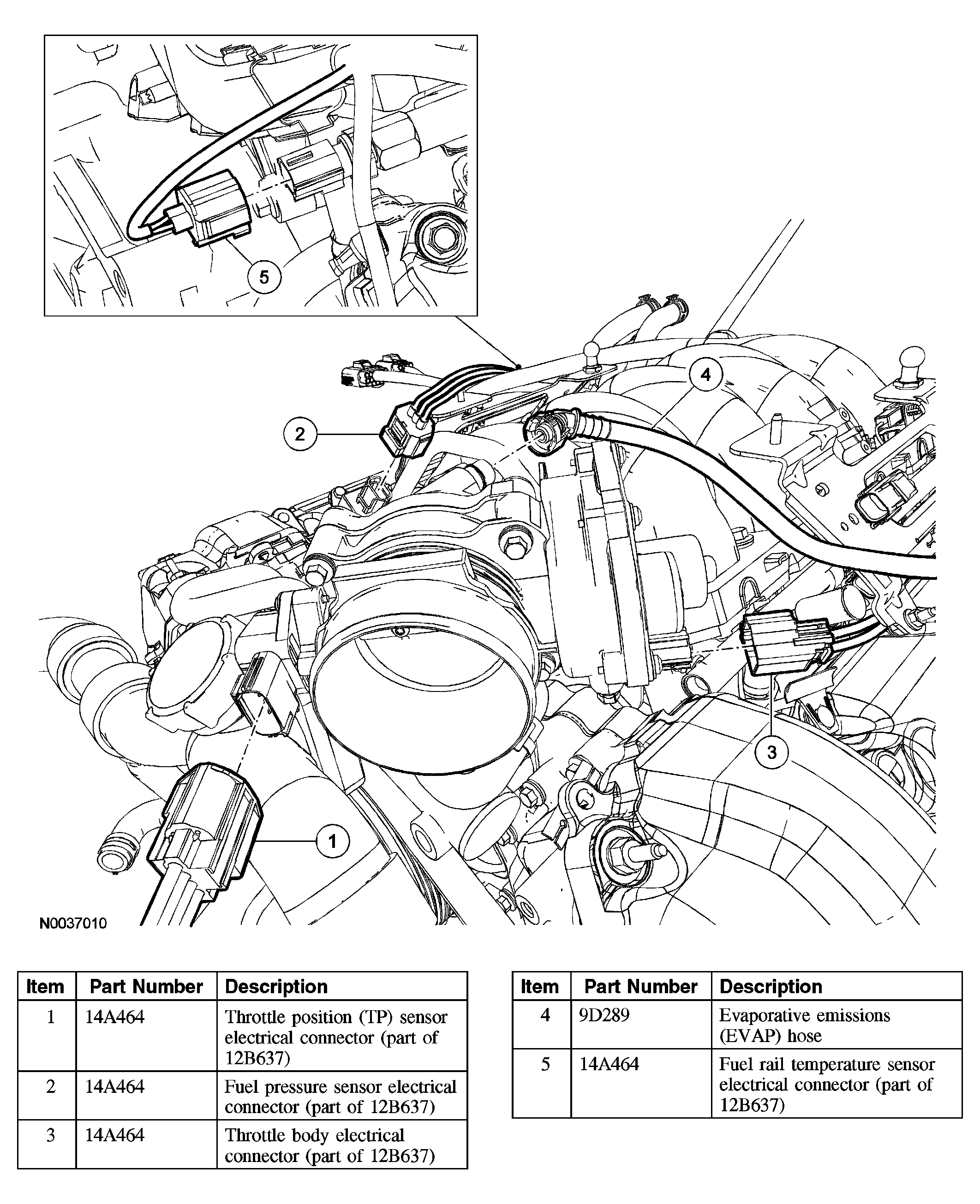 5

4

2

3

1

N0037010

| Item | Part Number | Description |
|---|---|---|
| 1 | 14A464 | Throttle position (TP) sensor electrical connector (part of 12B637) |
| 2 | 14A464 | Fuel pressure sensor electrical connector (part of 12B637) |
| 3 | 14A464 | Throttle body electrical connector (part of 12B637) |

| Item | Part Number | Description |
|---|---|---|
| 4 | 9D289 | Evaporative emissions (EVAP) hose |
| 5 | 14A464 | Fuel rail temperature sensor electrical connector (part of 12B637) |