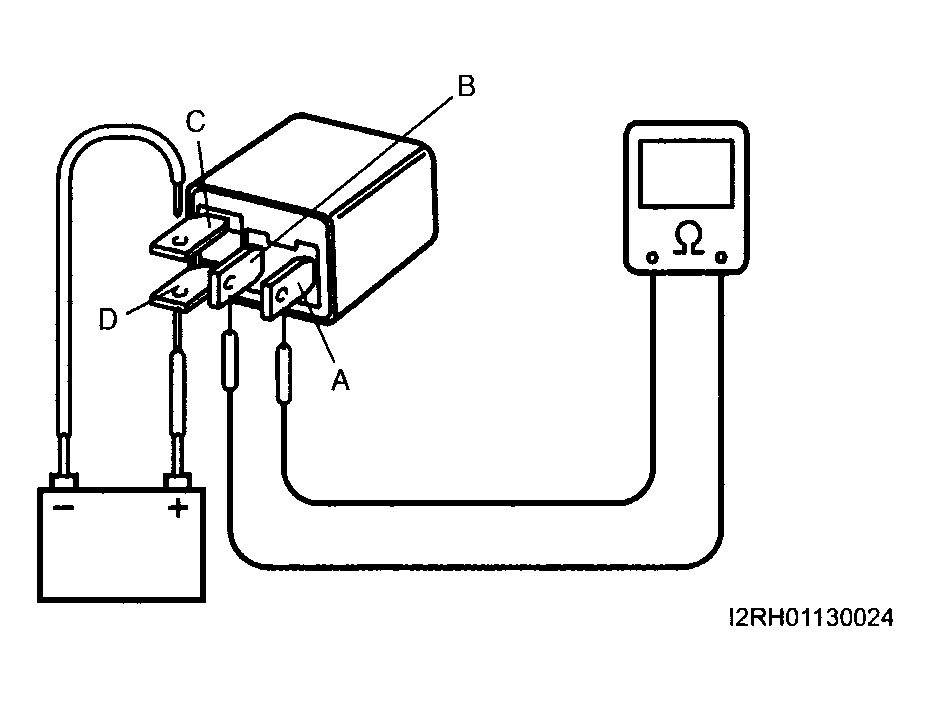 B
C
D
A
Ω
−
+
I2RH01130024