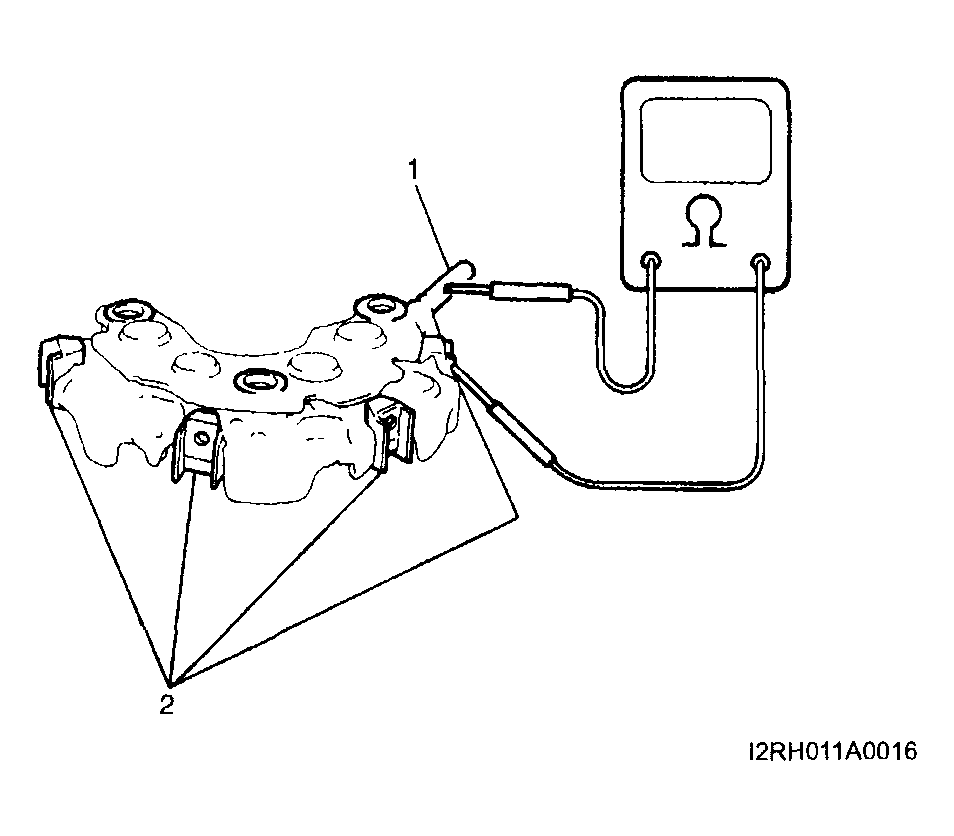 1

$\Omega$

2

I2RH011A0016