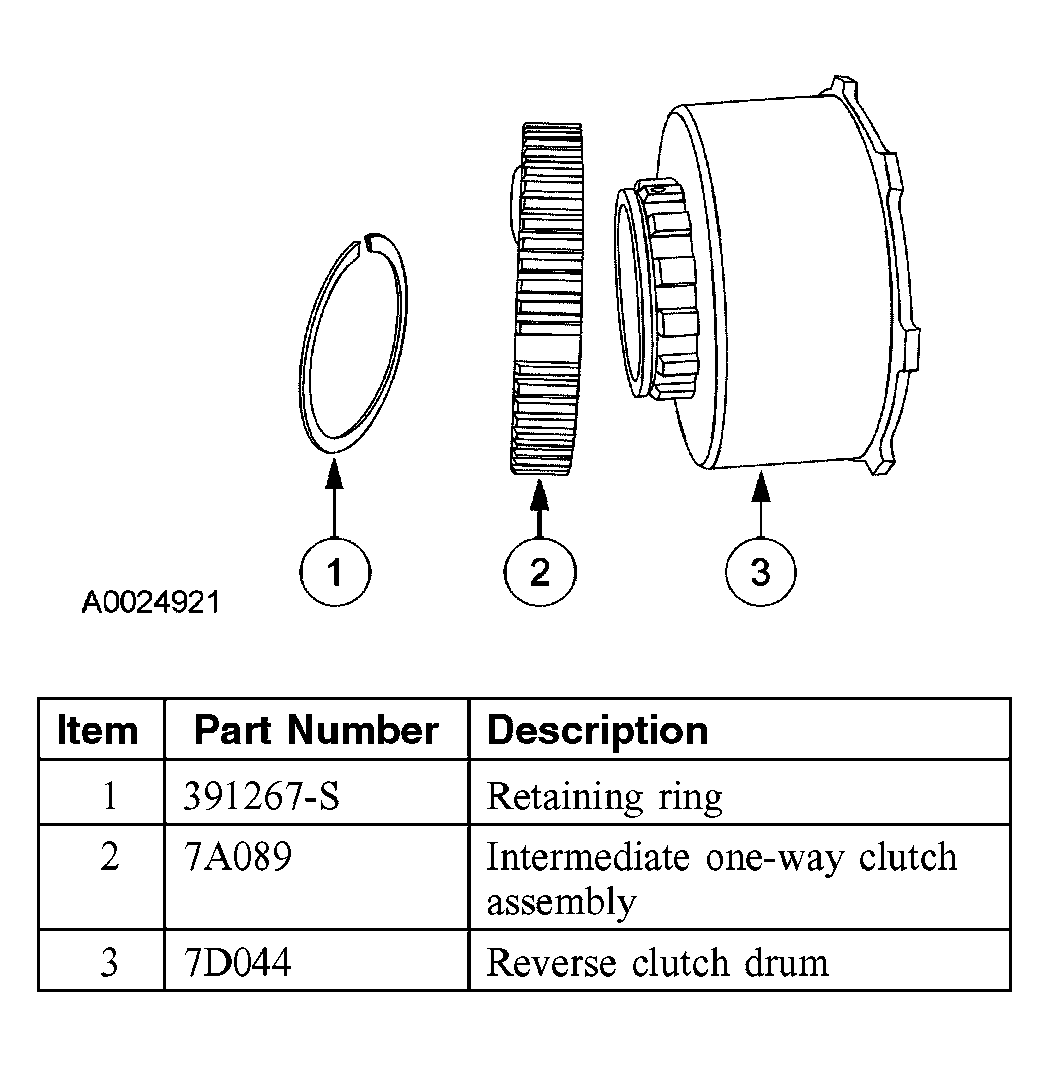 1
2
3
A0024921

| Item | Part Number | Description |
|---|---|---|
| 1 | 391267-S | Retaining ring |
| 2 | 7A089 | Intermediate one-way clutch assembly |
| 3 | 7D044 | Reverse clutch drum |