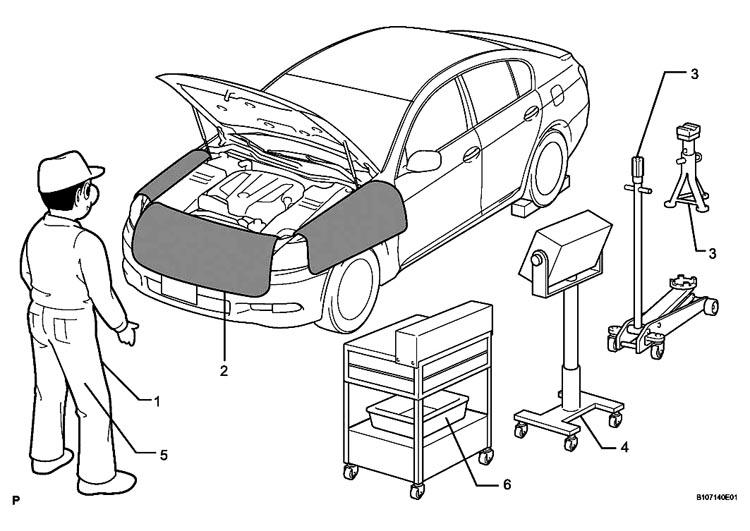 3

3

2

1

5

4

6

P

B107140E01