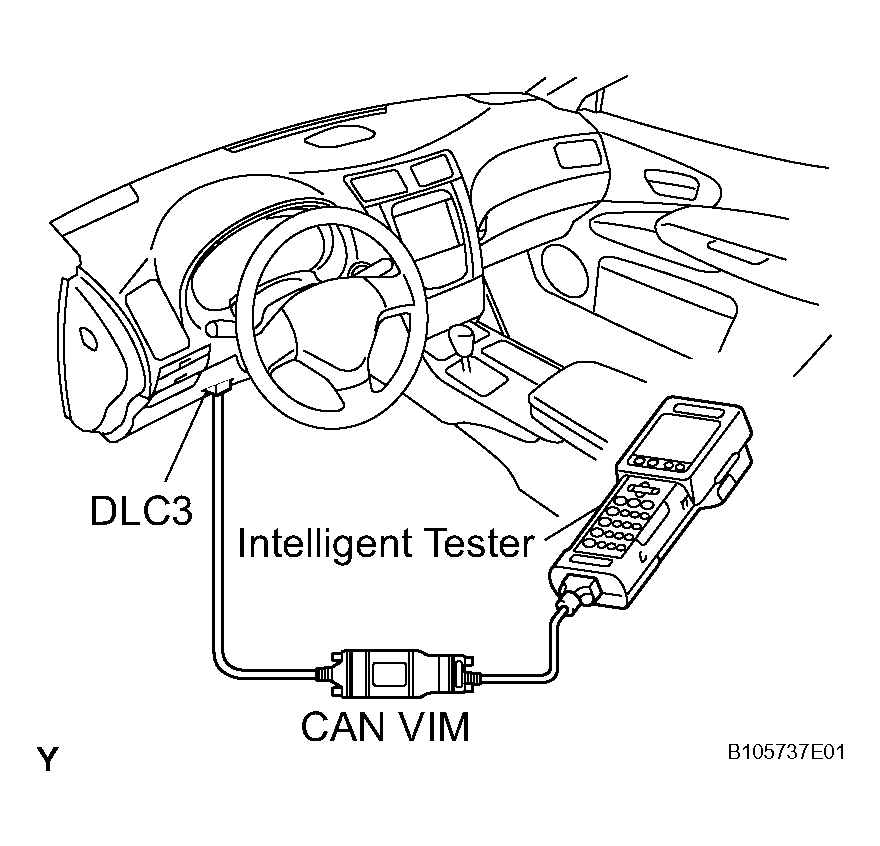 DLC3

Intelligent Tester

CAN VIM

Y

B105737E01