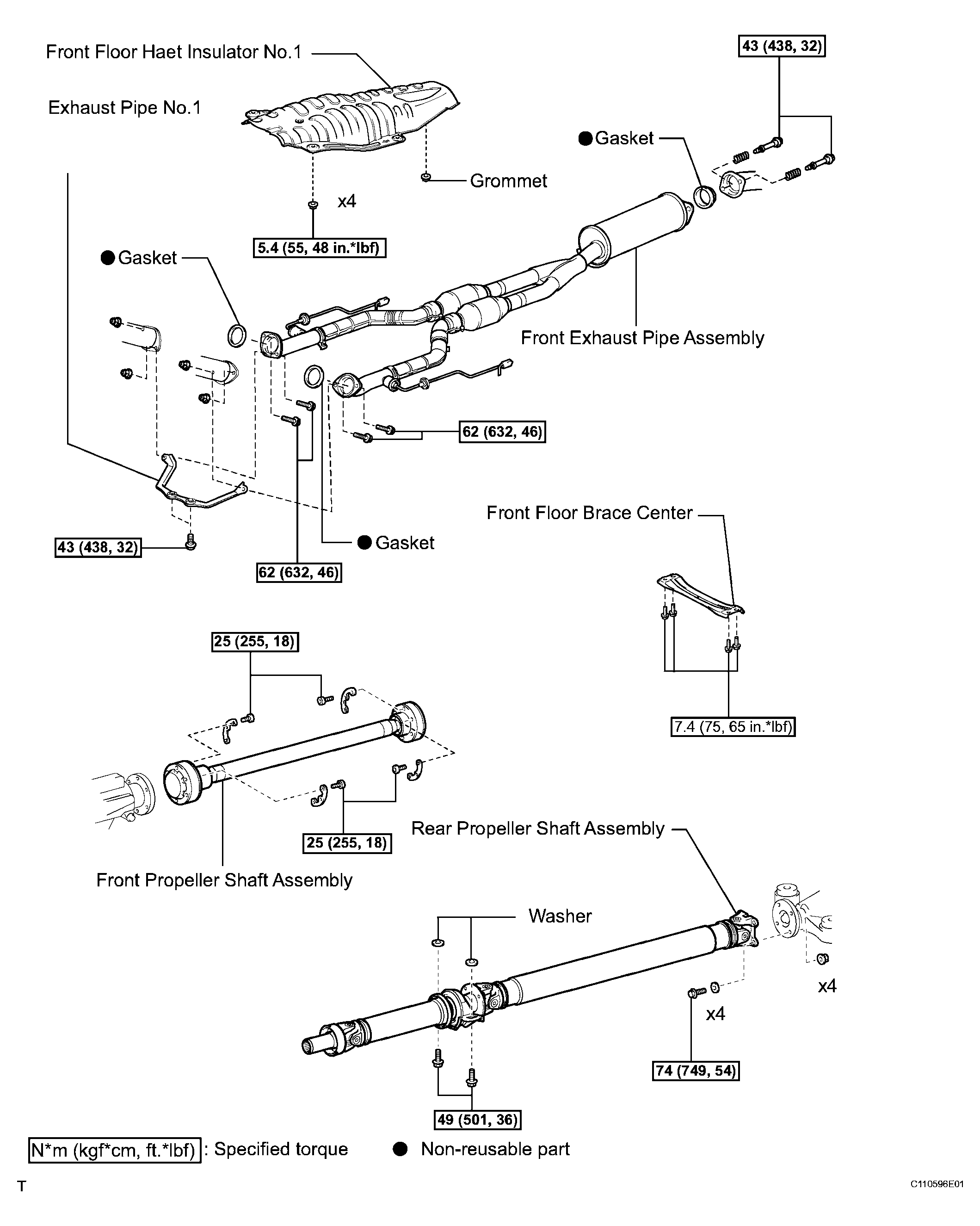 Front Floor Haet Insulator No.1

43 (438, 32)

Exhaust Pipe No.1

● Gasket

Grommet

x4

5.4 (55, 48 in.*lbf)

● Gasket

Front Exhaust Pipe Assembly

62 (632, 46)

Front Floor Brace Center

43 (438, 32)

● Gasket

62 (632, 46)

25 (255, 18)

7.4 (75, 65 in.*lbf)

25 (255, 18)

Rear Propeller Shaft Assembly

Front Propeller Shaft Assembly

Washer

x4

x4

74 (749, 54)

49 (501, 36)

N*m (kgf*cm, ft.*lbf) : Specified torque ● Non-reusable part

T

C110596E01