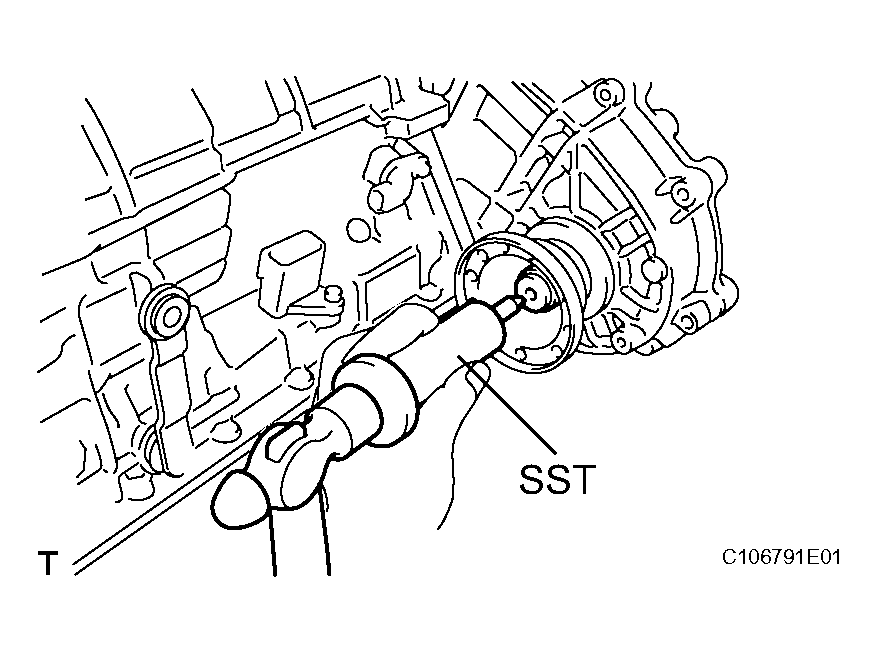 SST

T

C106791E01