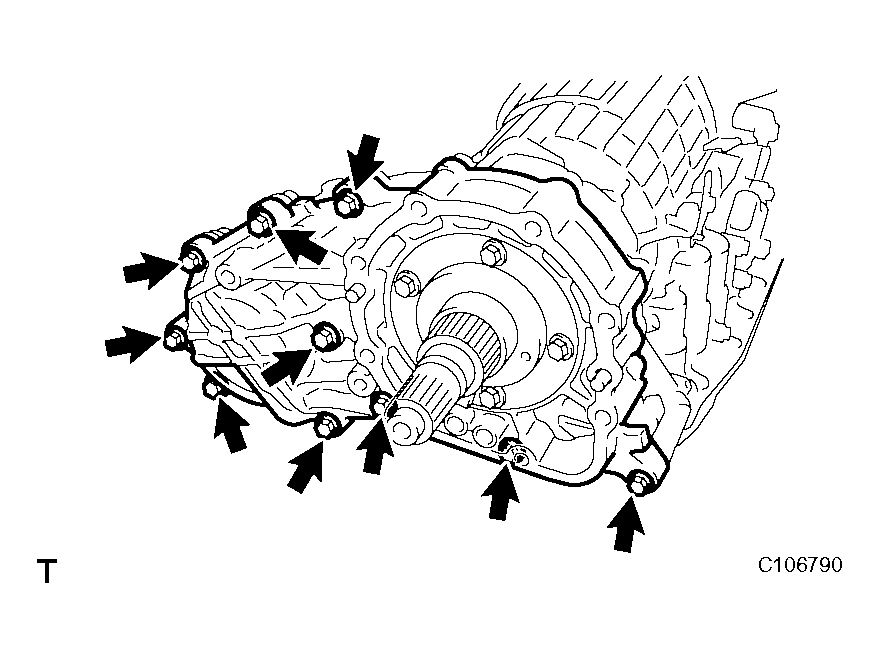 T

C106790