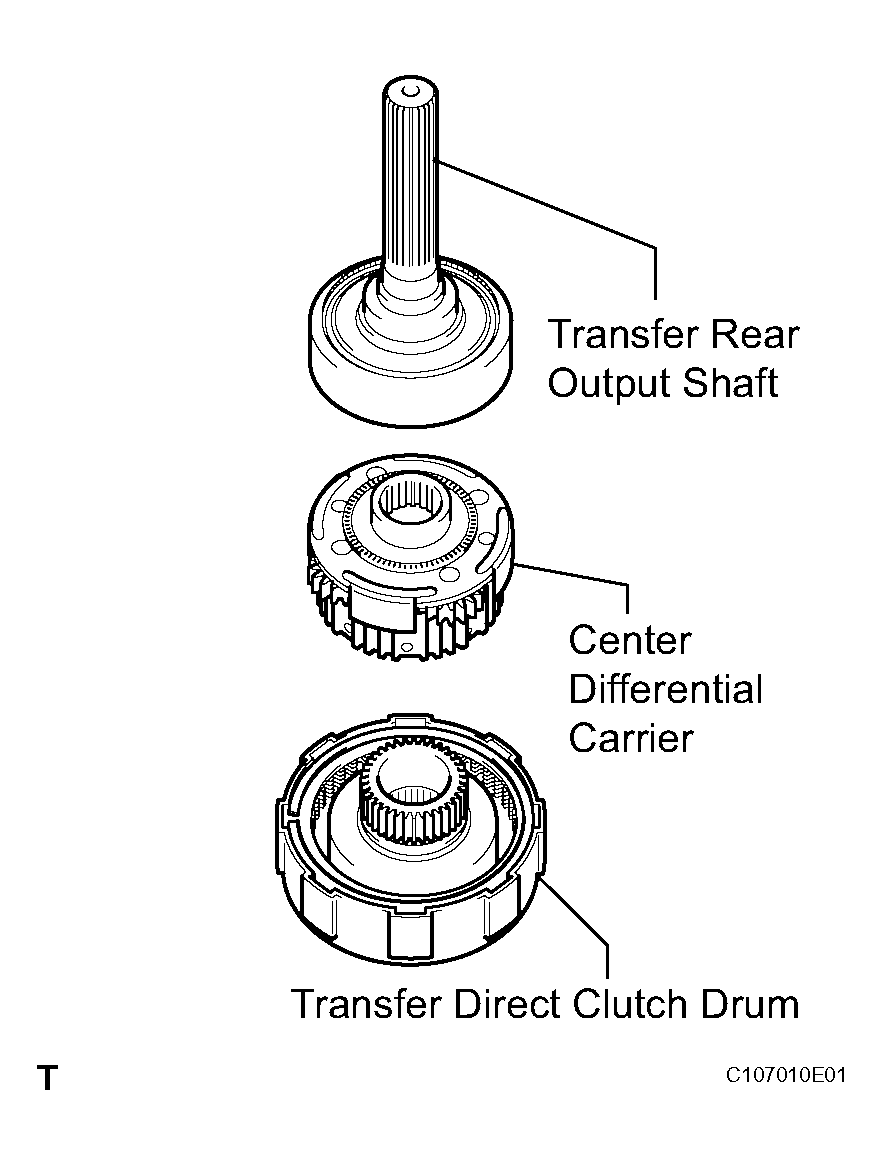 Transfer Rear Output Shaft

Center Differential Carrier

Transfer Direct Clutch Drum

T

C107010E01