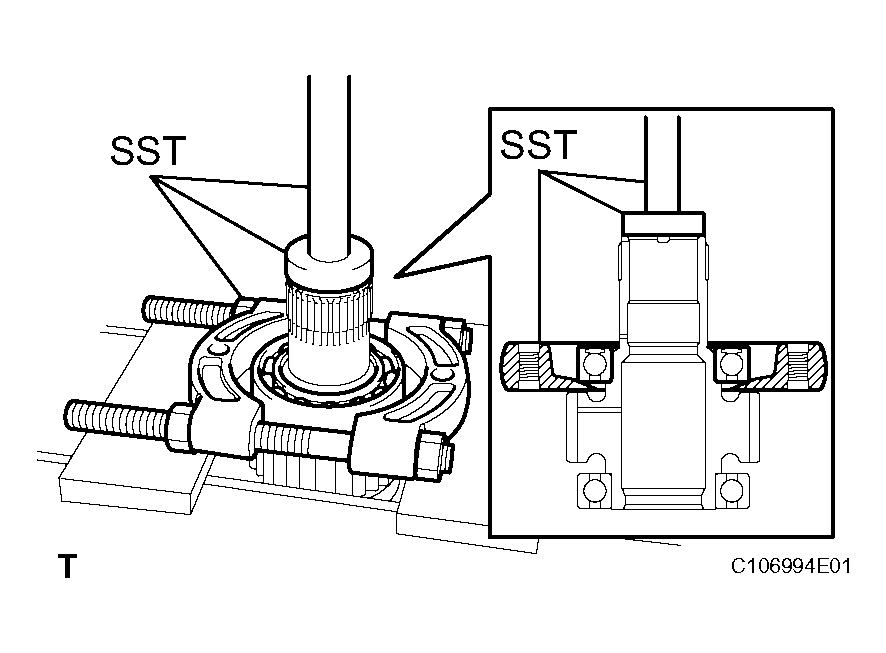 SST

SST

T

C106994E01