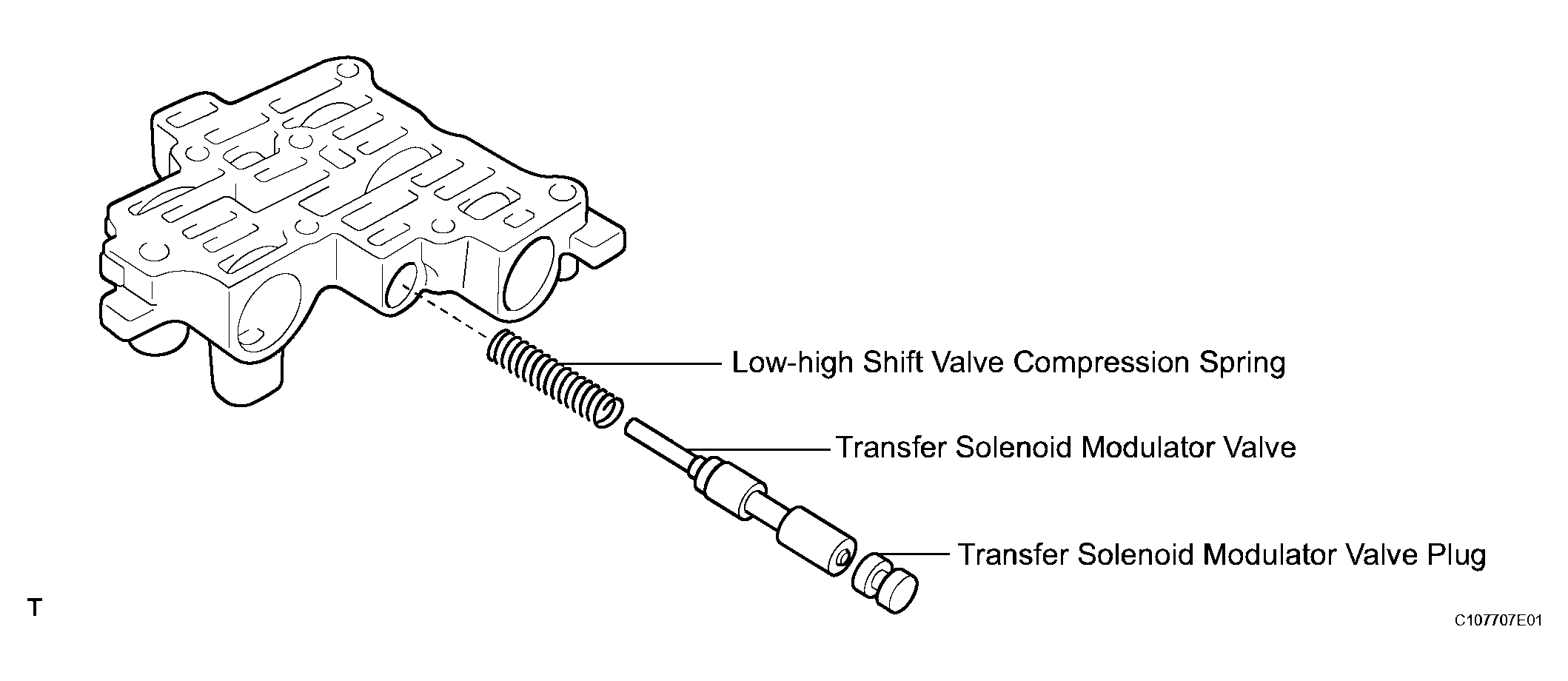 Low-high Shift Valve Compression Spring

Transfer Solenoid Modulator Valve

Transfer Solenoid Modulator Valve Plug

T

C107707E01