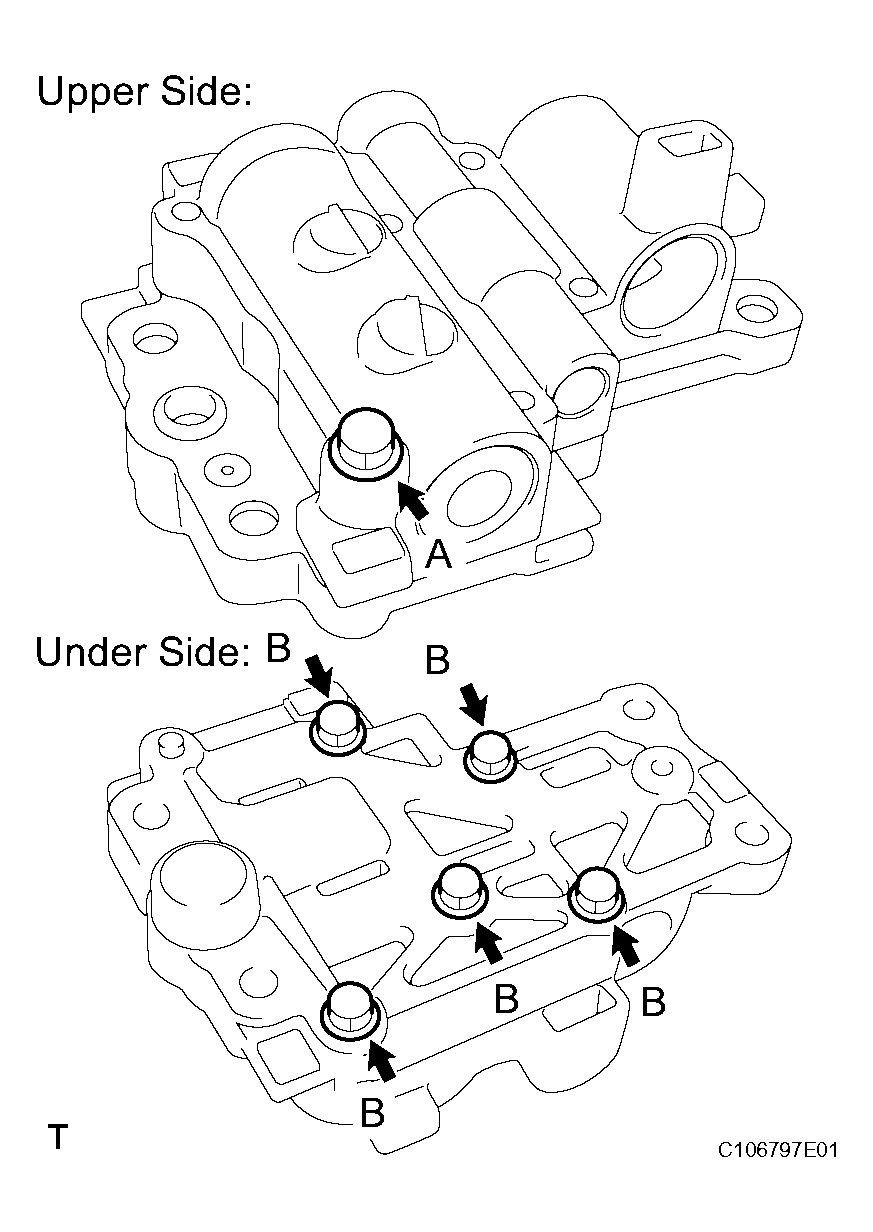 Upper Side:

A

Under Side:

B

B

B

B

B

T

C106797E01