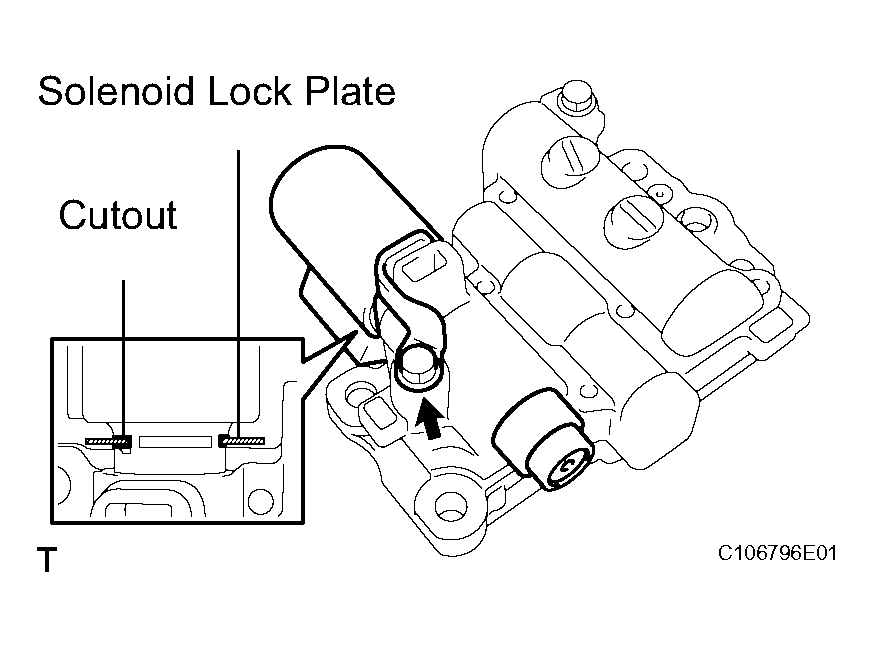 Solenoid Lock Plate

Cutout

T

C106796E01